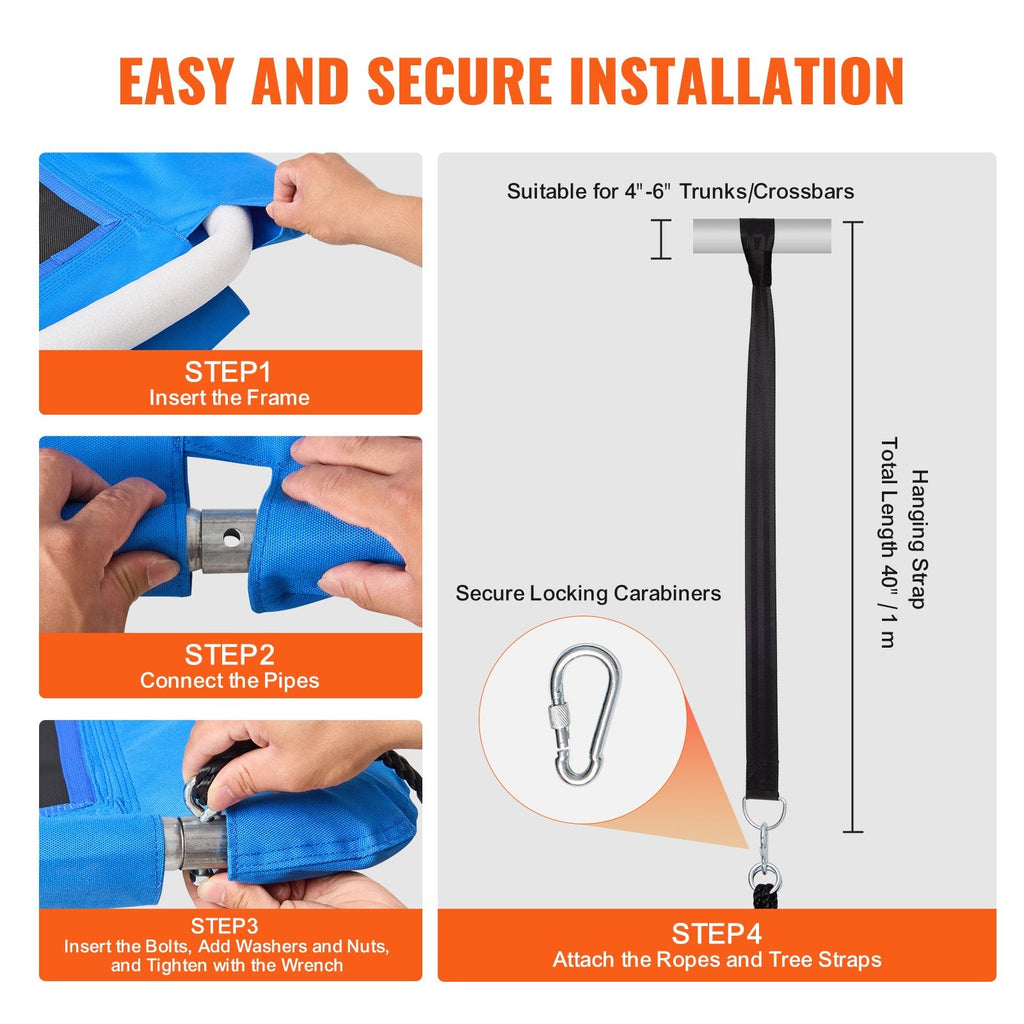 EASY AND SECURE INSTALLATION

STEP1
Insert the Frame

STEP2
Connect the Pipes

STEP3
Insert the Bolts, Add Washers and Nuts, and Tighten with the Wrench

Suitable for 4"-6" Trunks/Crossbars

Hanging Strap
Total Length 40" / 1 m

Secure Locking Carabiners

STEP4
Attach the Ropes and Tree Straps