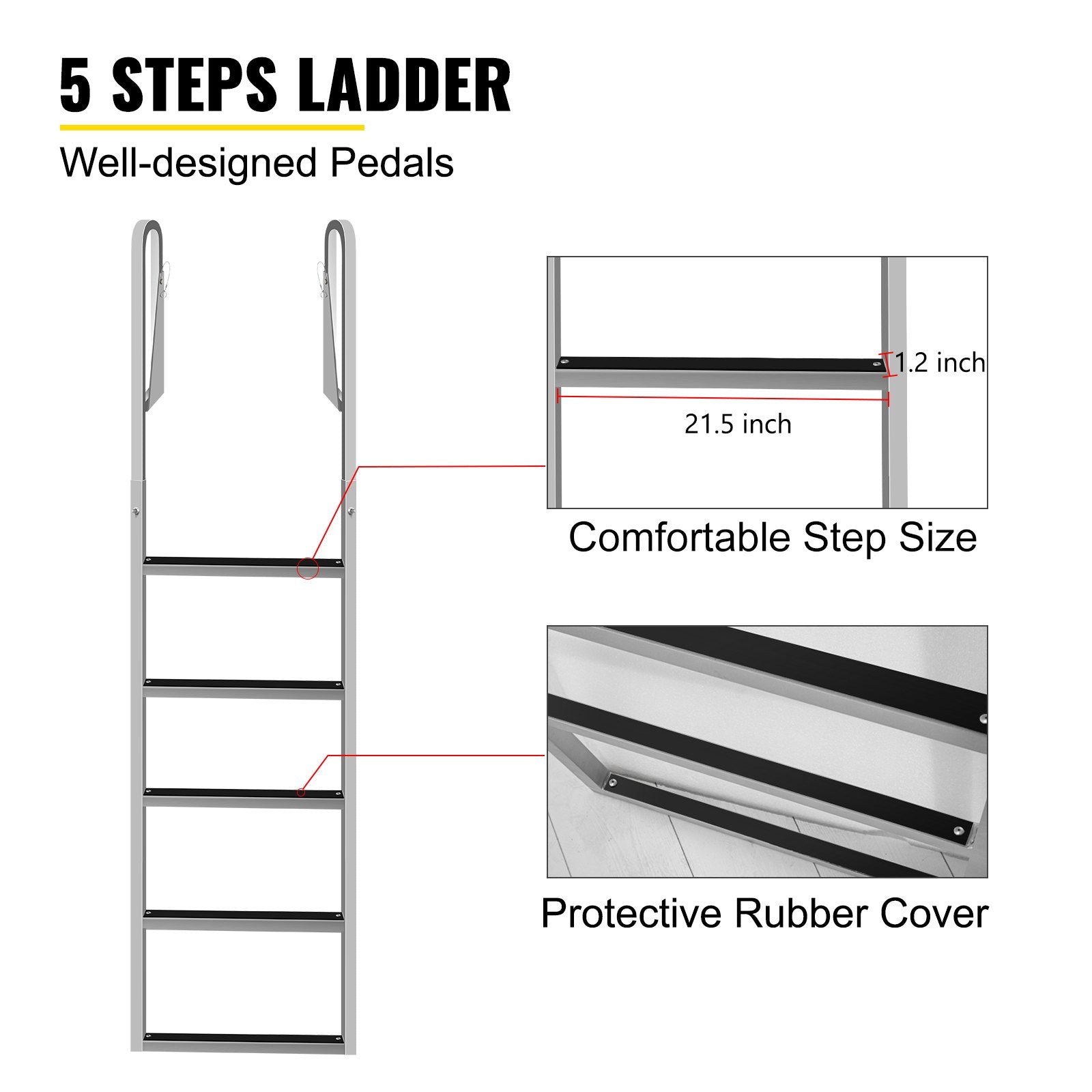 5 STEPS LADDER

Well-designed Pedals

1.2 inch

21.5 inch

Comfortable Step Size

Protective Rubber Cover