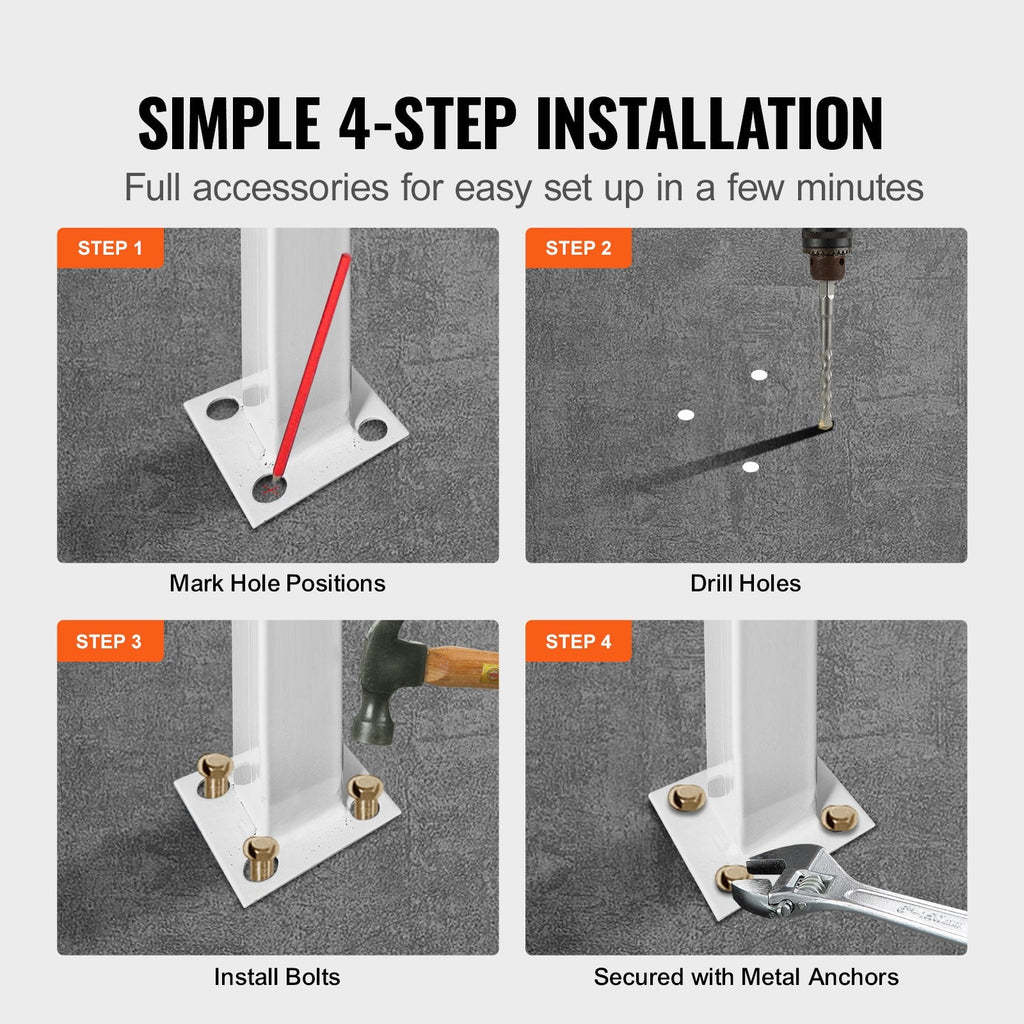 SIMPLE 4-STEP INSTALLATION

Full accessories for easy set up in a few minutes

STEP 1

Mark Hole Positions

STEP 2

Drill Holes

STEP 3

Install Bolts

STEP 4

Secured with Metal Anchors