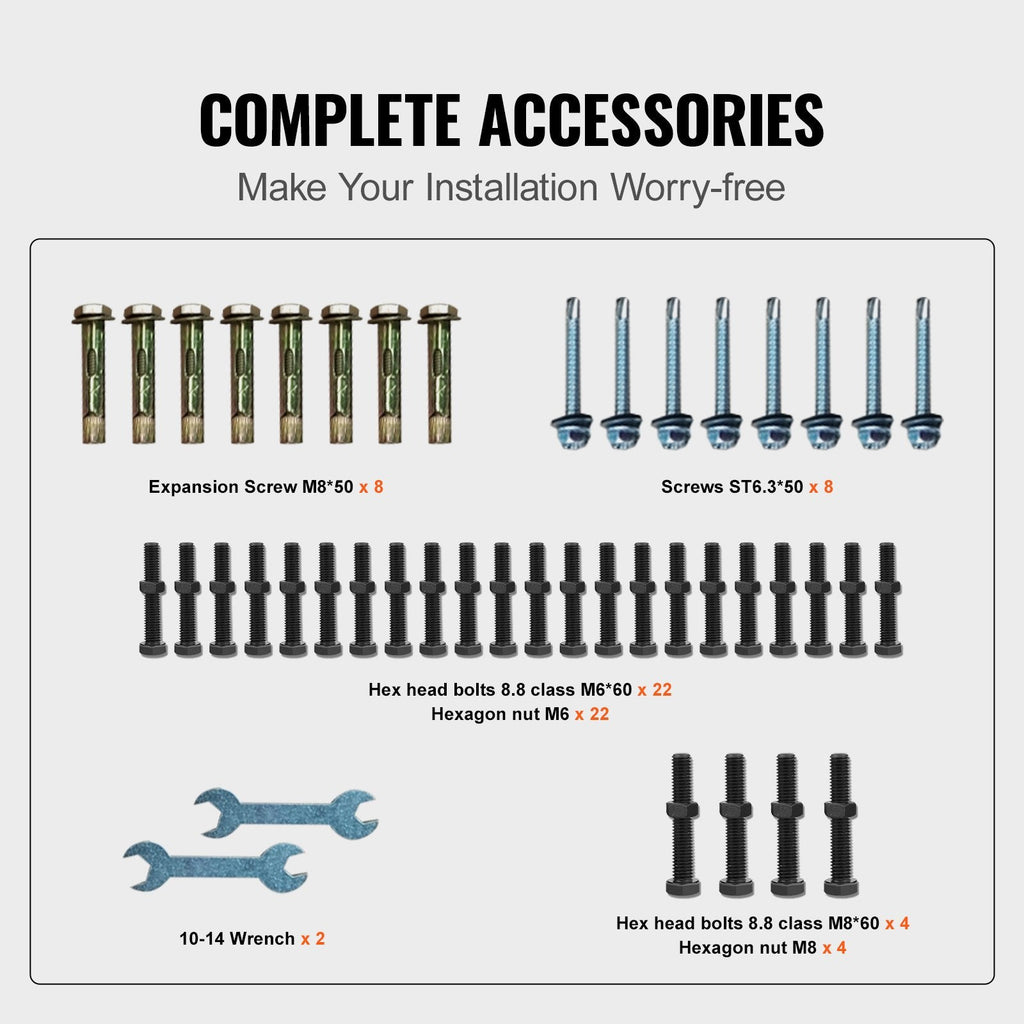 COMPLETE ACCESSORIES

Make Your Installation Worry-free

Expansion Screw M8*50 x 8

Screws ST6.3*50 x 8

Hex head bolts 8.8 class M6*60 x 22
Hexagon nut M6 x 22

10-14 Wrench x 2

Hex head bolts 8.8 class M8*60 x 4
Hexagon nut M8 x 4