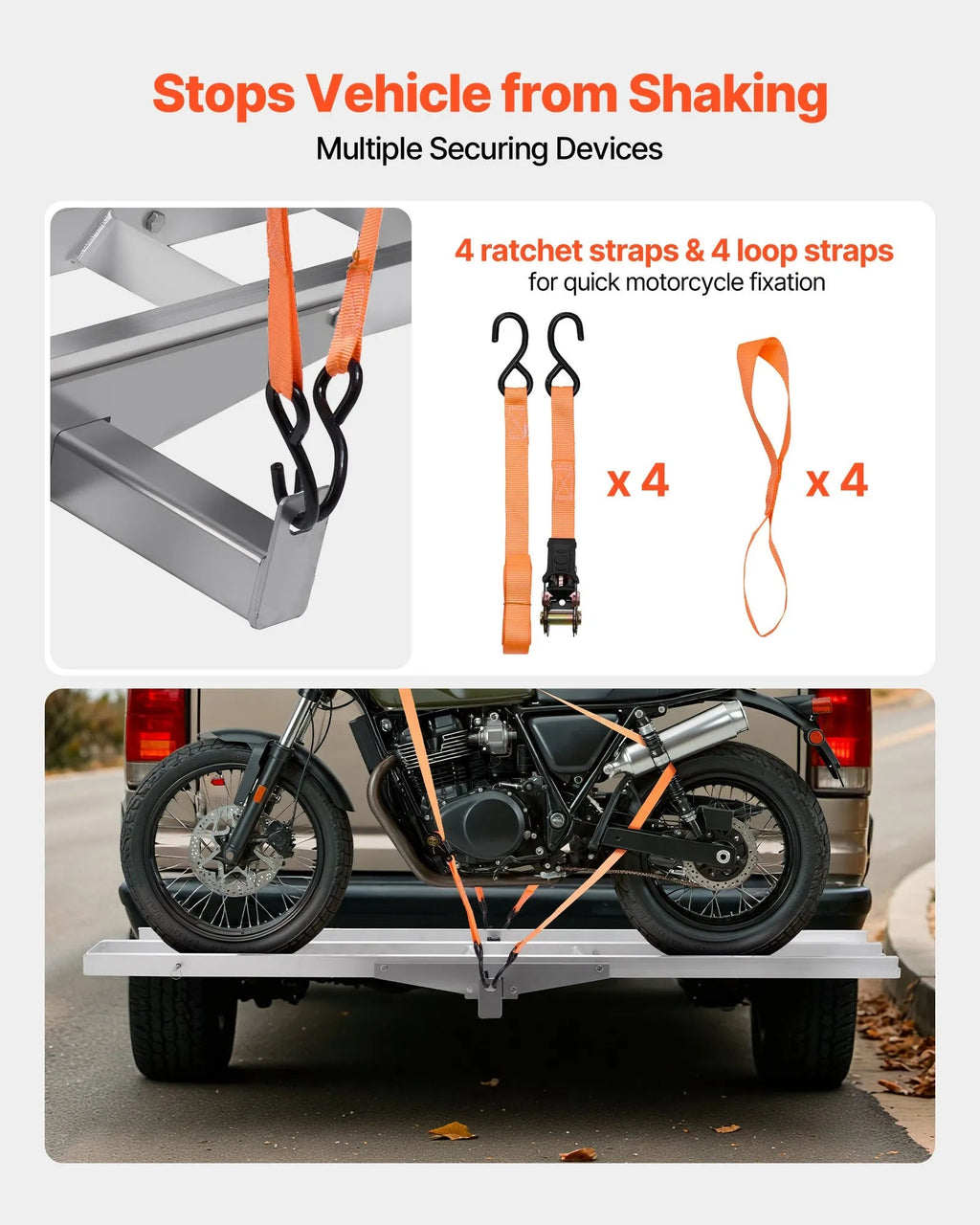 Stops Vehicle from Shaking
Multiple Securing Devices

4 ratchet straps & 4 loop straps
for quick motorcycle fixation

x 4

x 4