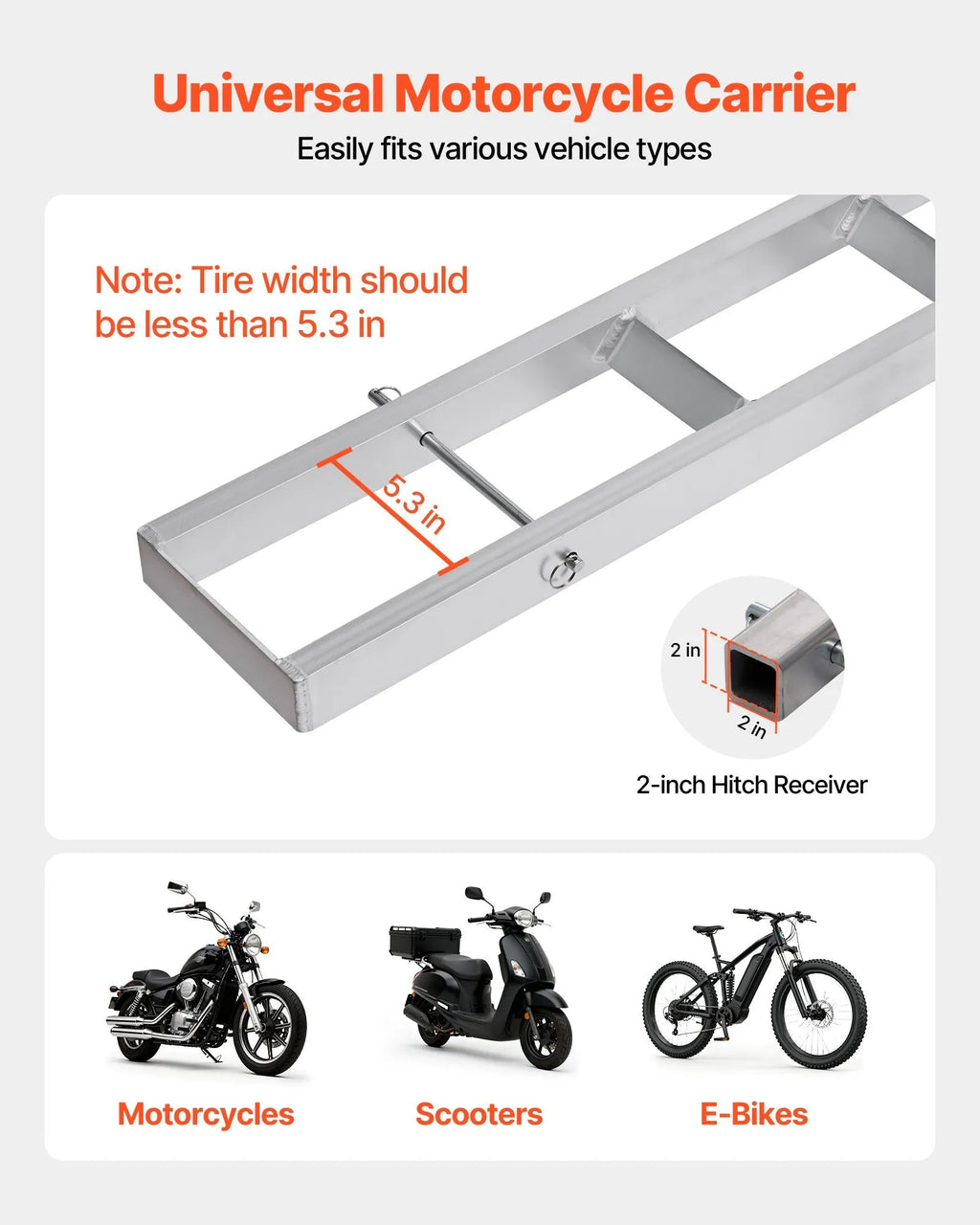 Universal Motorcycle Carrier
Easily fits various vehicle types

Note: Tire width should be less than 5.3 in

5.3 in

2 in

2 in

2-inch Hitch Receiver

Motorcycles

Scooters

E-Bikes