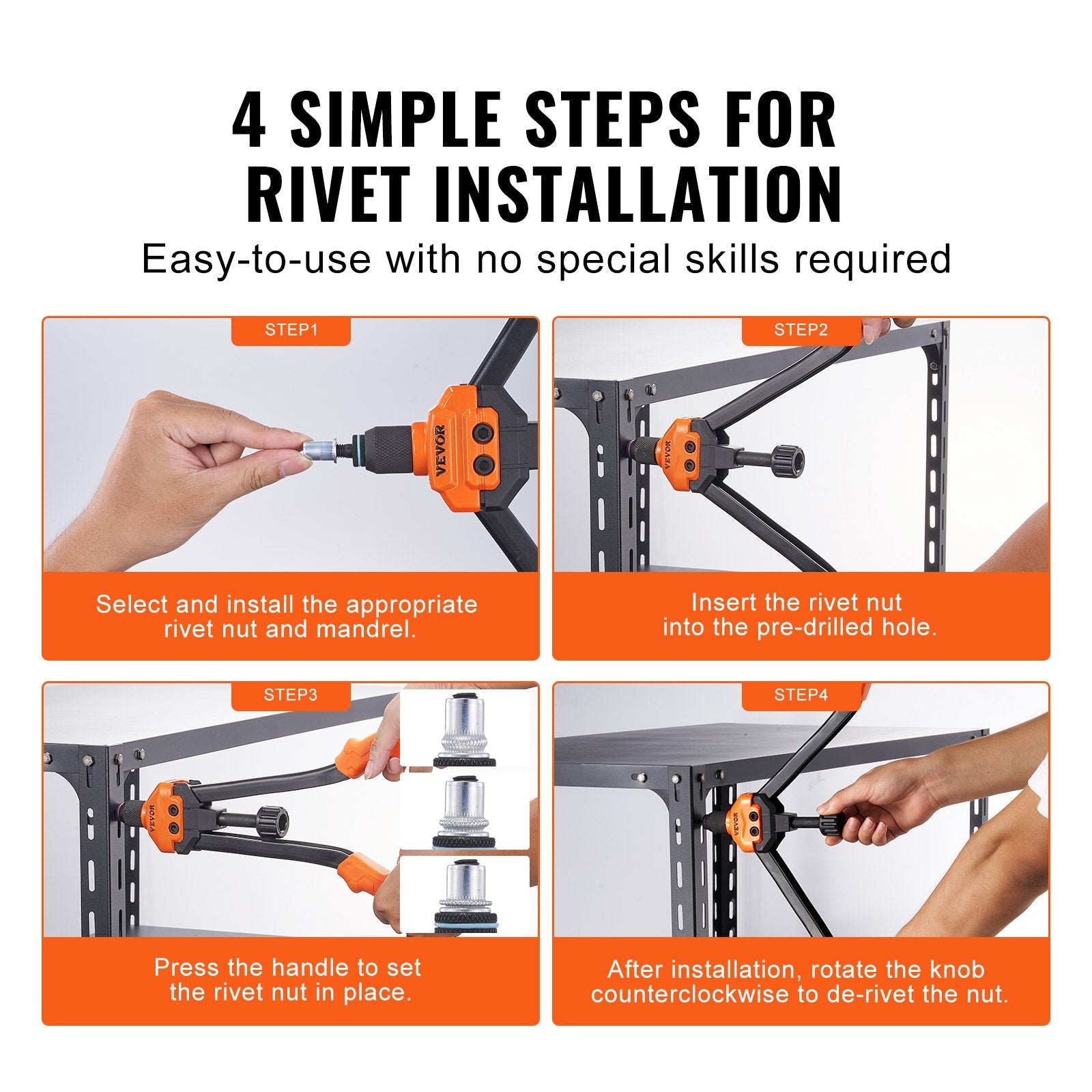 4 SIMPLE STEPS FOR RIVET INSTALLATION

Easy-to-use with no special skills required

STEP1

VEVOR

Select and install the appropriate rivet nut and mandrel.

STEP2

VEVOR

Insert the rivet nut into the pre-drilled hole.

STEP3

VEVOR

Press the handle to set the rivet nut in place.

STEP4

VEVOR

After installation, rotate the knob counterclockwise to de-rivet the nut.