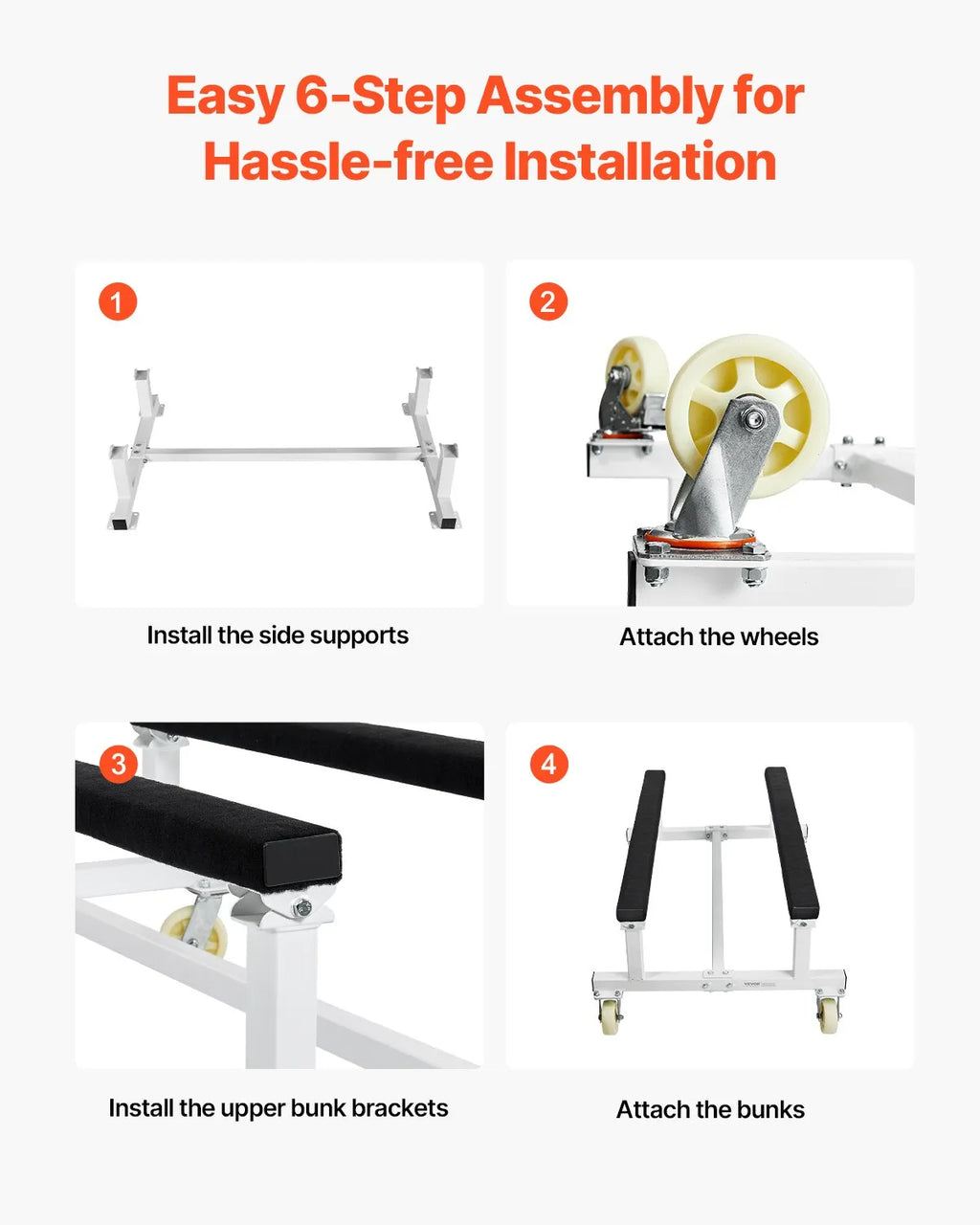 Easy 6-Step Assembly for Hassle-free Installation

1

Install the side supports

2

Attach the wheels

3

Install the upper bunk brackets

4

VEVOR

Attach the bunks