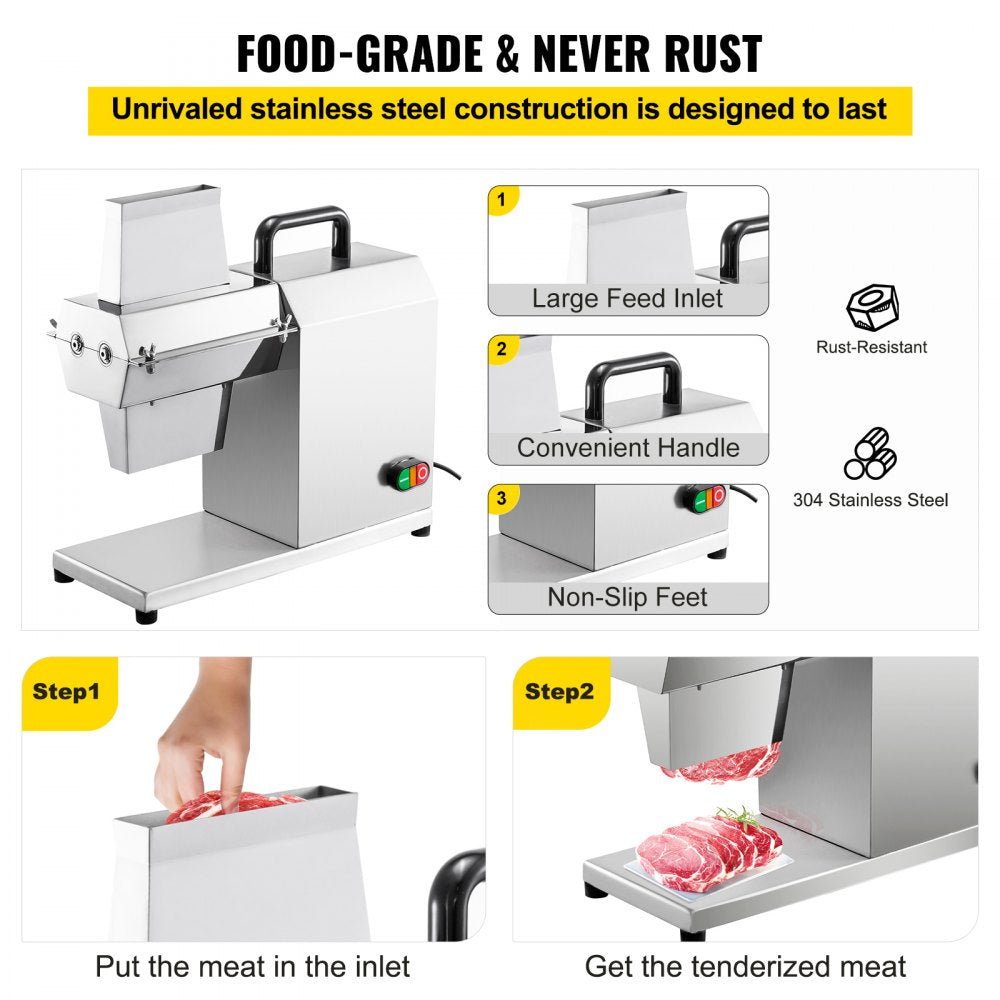 FOOD-GRADE & NEVER RUST

Unrivaled stainless steel construction is designed to last

1
Large Feed Inlet

2
Convenient Handle

3
Non-Slip Feet

Rust-Resistant

304 Stainless Steel

Step1
Put the meat in the inlet

Step2
Get the tenderized meat