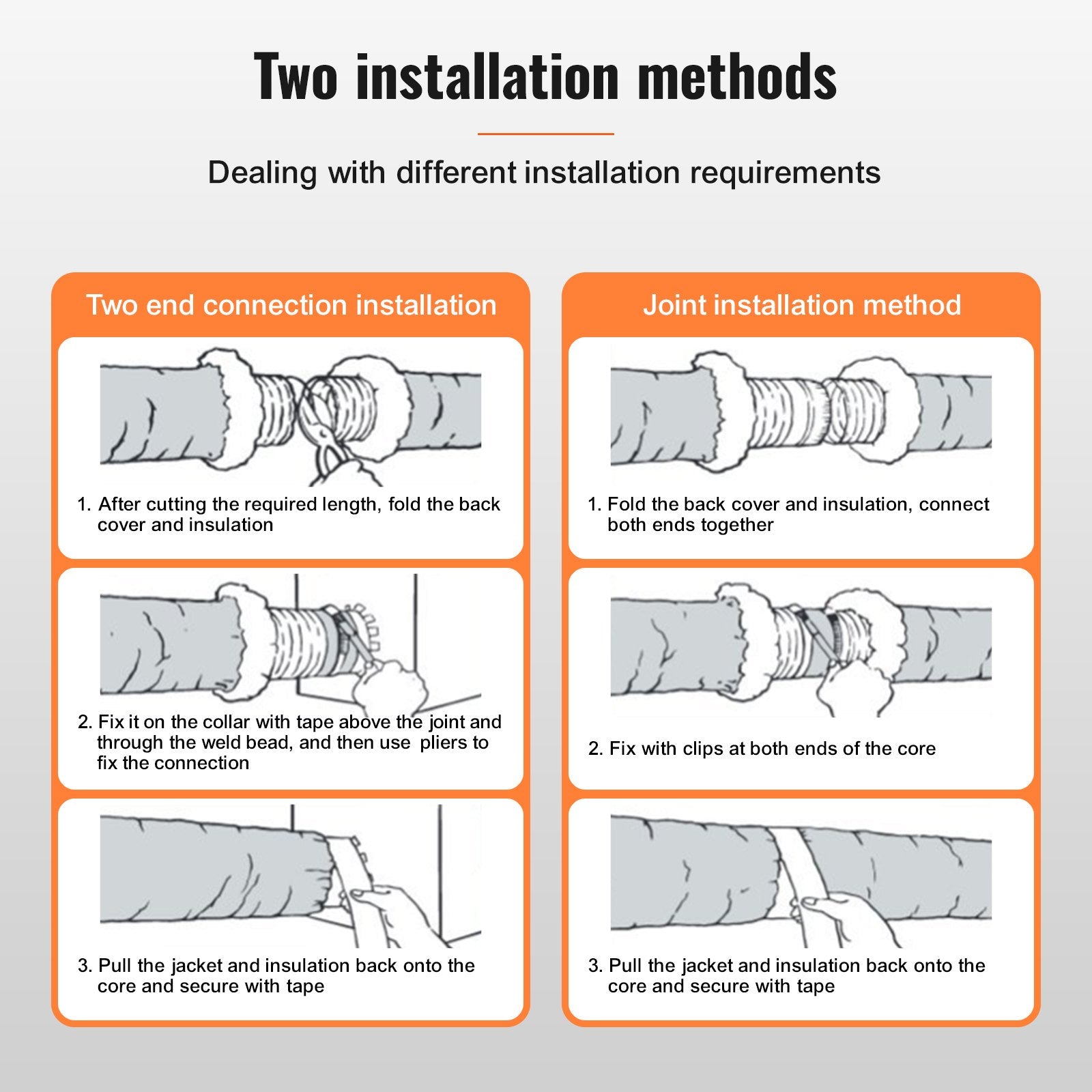 Two installation methods

Dealing with different installation requirements

Two end connection installation

1. After cutting the required length, fold the back cover and insulation

2. Fix it on the collar with tape above the joint and through the weld bead, and then use pliers to fix the connection

3. Pull the jacket and insulation back onto the core and secure with tape

Joint installation method

1. Fold the back cover and insulation, connect both ends together

2. Fix with clips at both ends of the core

3. Pull the jacket and insulation back onto the core and secure with tape