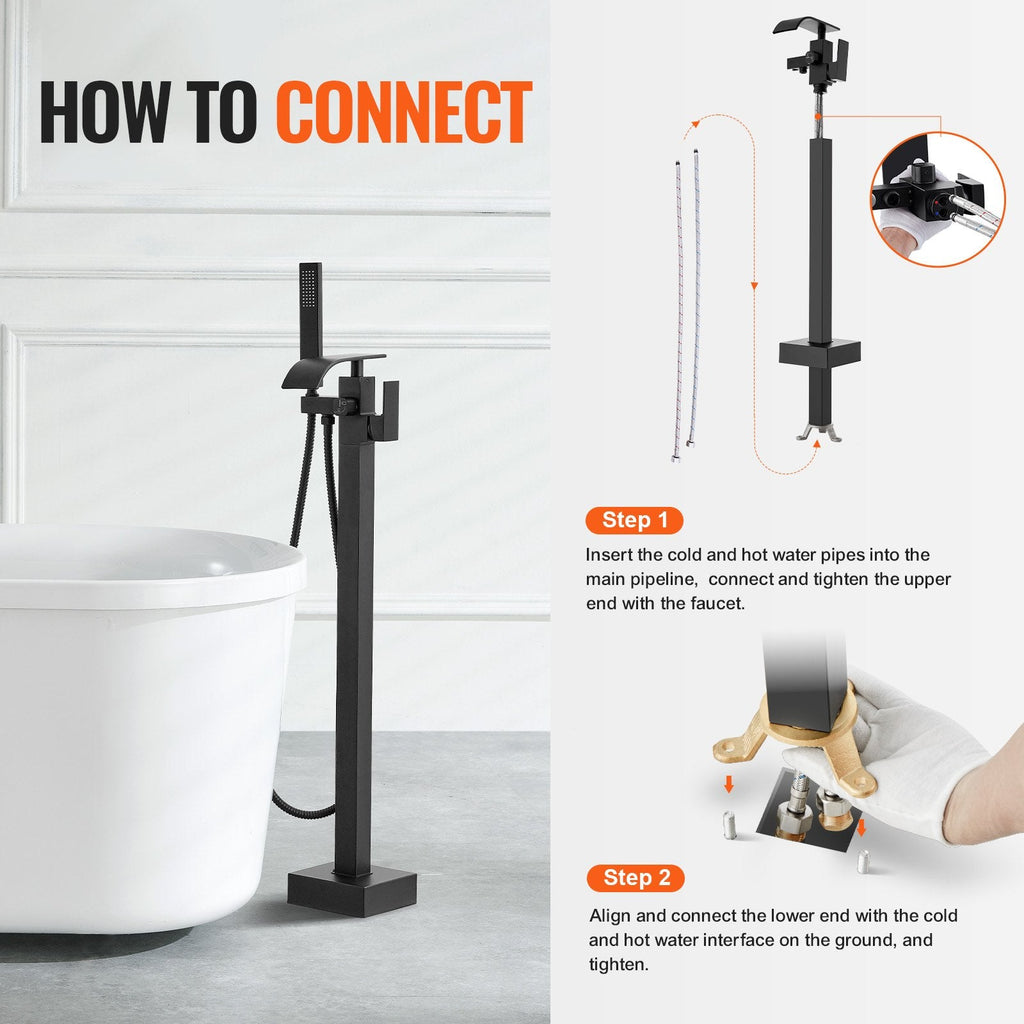 HOW TO CONNECT

Step 1

Insert the cold and hot water pipes into the main pipeline,  connect and tighten the upper end with the faucet.

Step 2

Align and connect the lower end with the cold and hot water interface on the ground, and tighten.