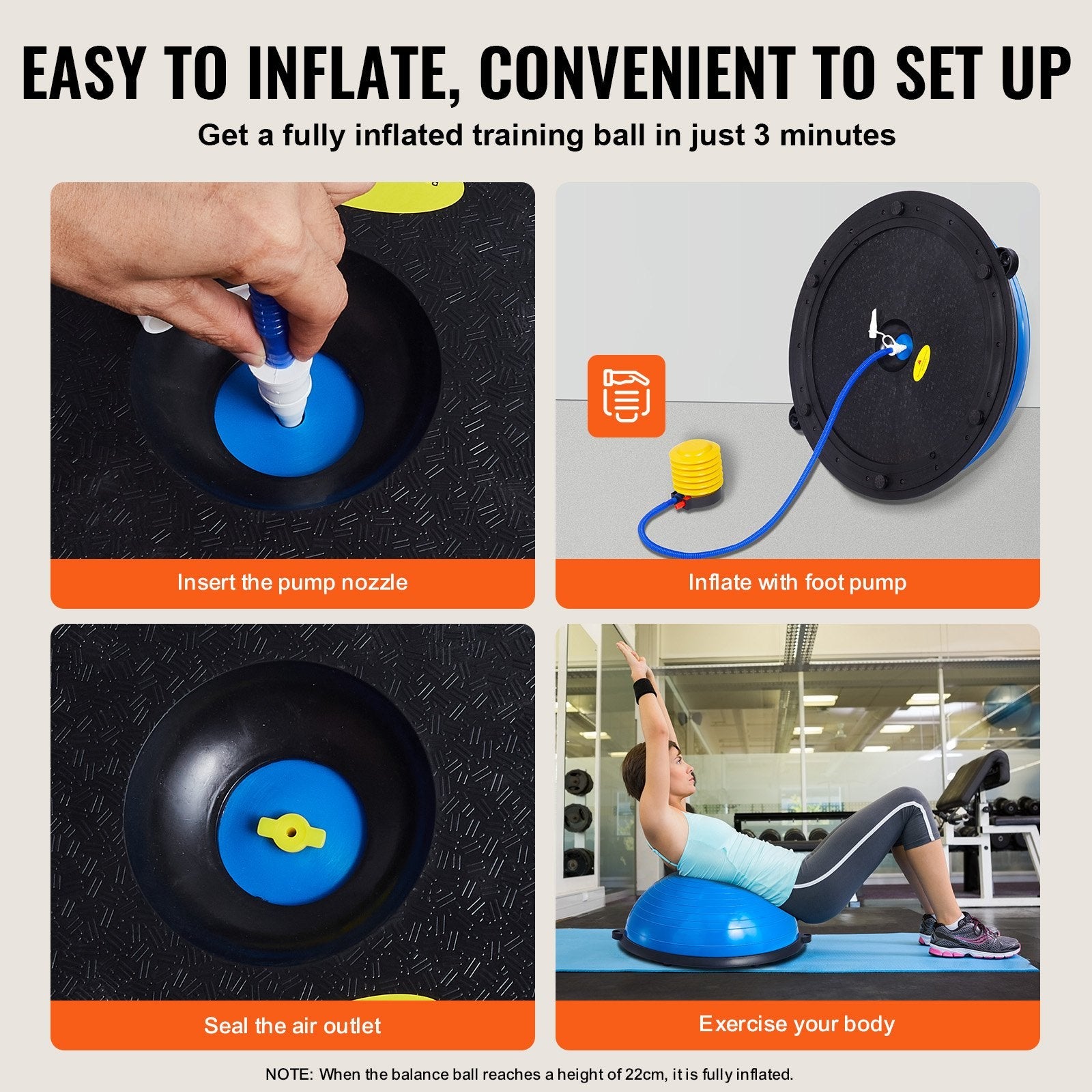 EASY TO INFLATE, CONVENIENT TO SET UP

Get a fully inflated training ball in just 3 minutes

Insert the pump nozzle

Inflate with foot pump

Seal the air outlet

Exercise your body

NOTE: When the balance ball reaches a height of 22cm, it is fully inflated.