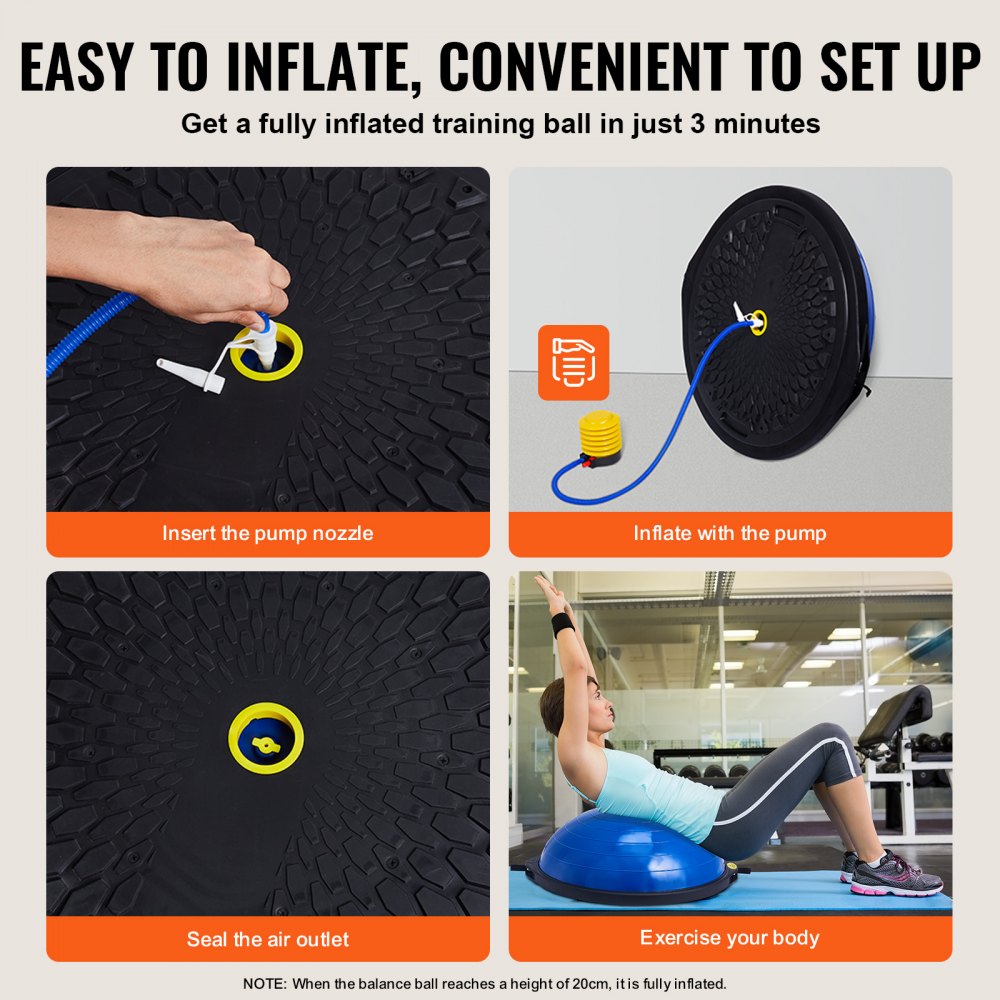 EASY TO INFLATE, CONVENIENT TO SET UP

Get a fully inflated training ball in just 3 minutes

Insert the pump nozzle

Inflate with the pump

Seal the air outlet

Exercise your body

NOTE: When the balance ball reaches a height of 20cm, it is fully inflated.