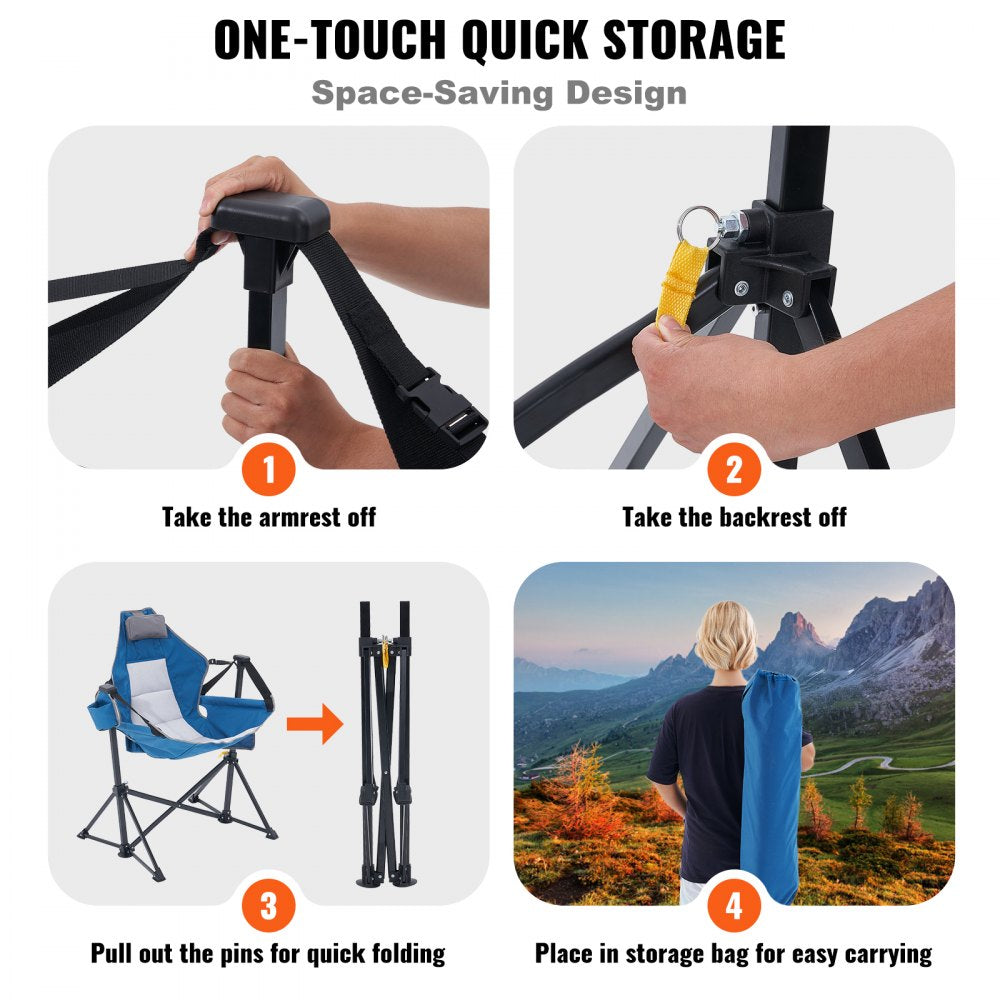 ONE-TOUCH QUICK STORAGE
Space-Saving Design

1
Take the armrest off

2
Take the backrest off

3
Pull out the pins for quick folding

4
Place in storage bag for easy carrying