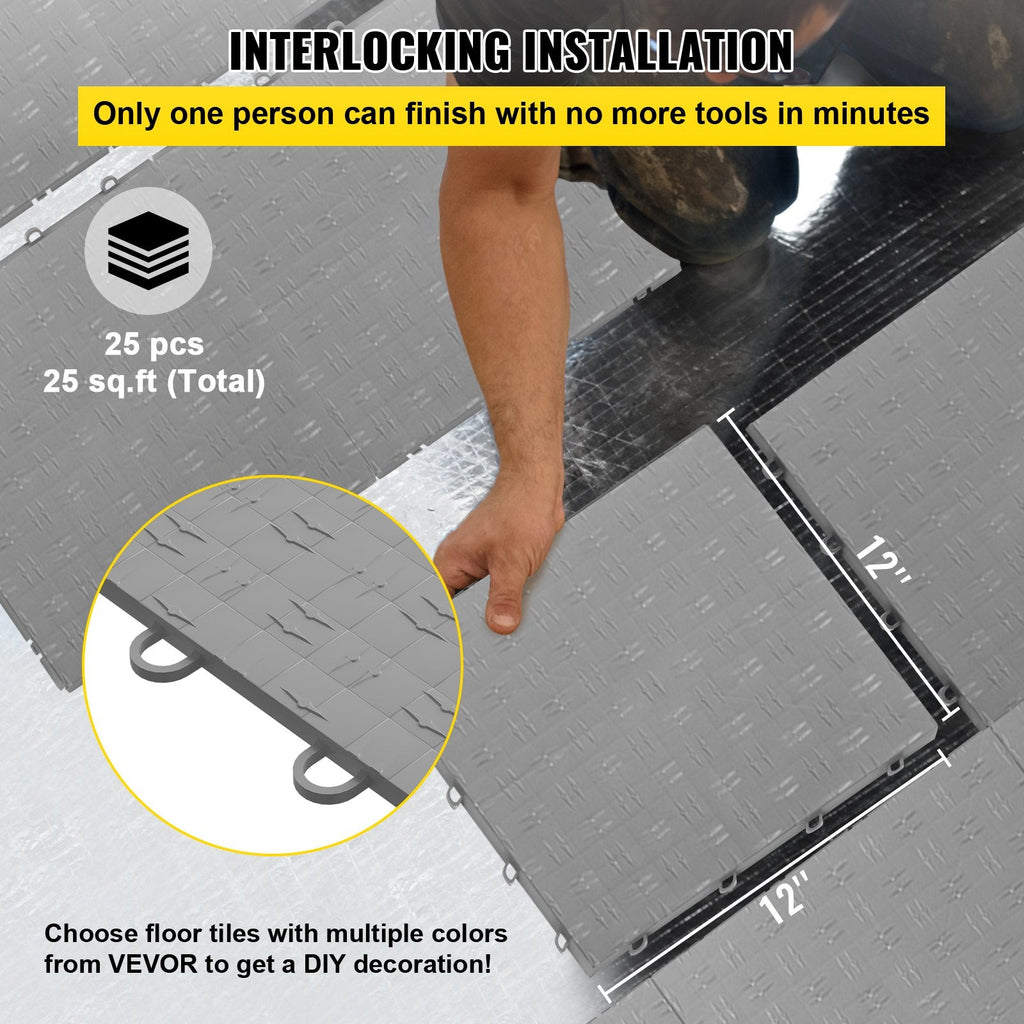 INTERLOCKING INSTALLATION

Only one person can finish with no more tools in minutes

25 pcs
25 sq.ft (Total)

12''

12''

Choose floor tiles with multiple colors from VEVOR to get a DIY decoration!