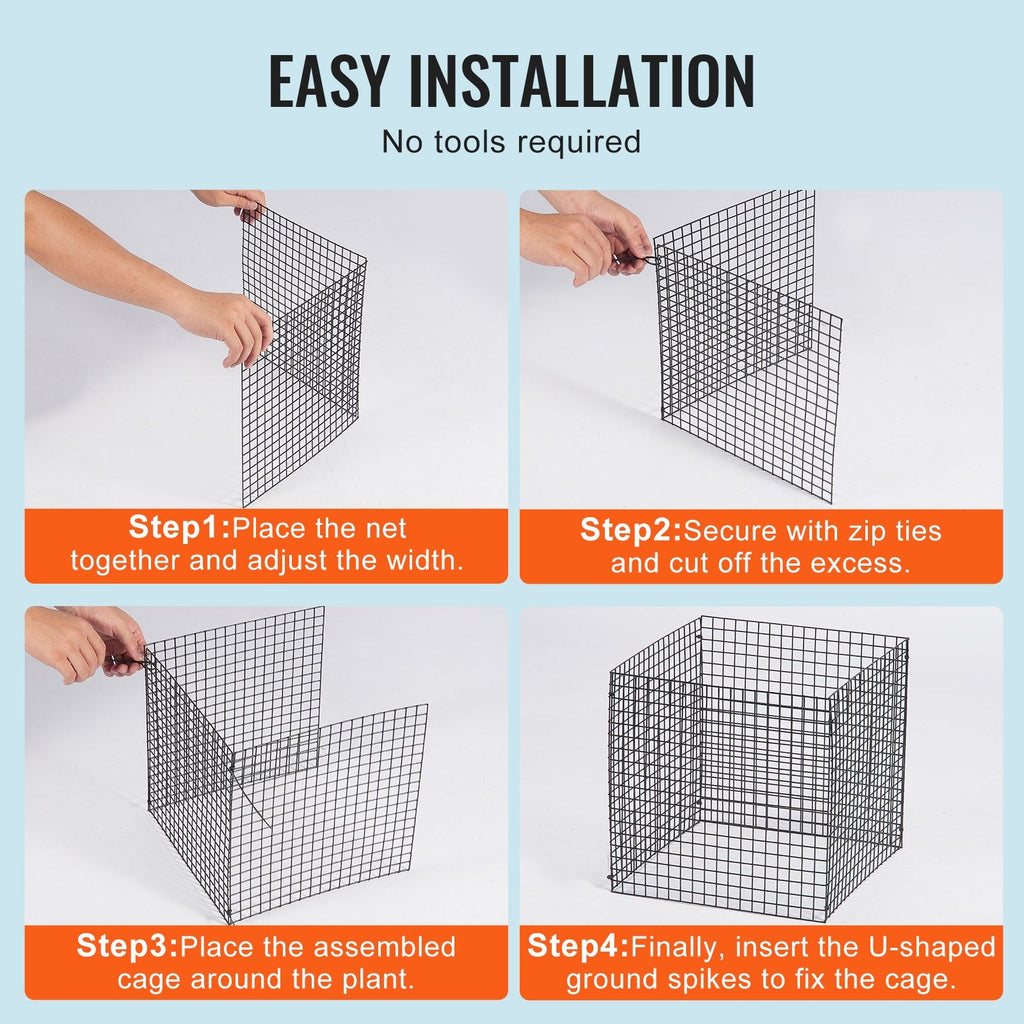 EASY INSTALLATION
No tools required

Step1:Place the net together and adjust the width.

Step2:Secure with zip ties and cut off the excess.

Step3:Place the assembled cage around the plant.

Step4:Finally, insert the U-shaped ground spikes to fix the cage.