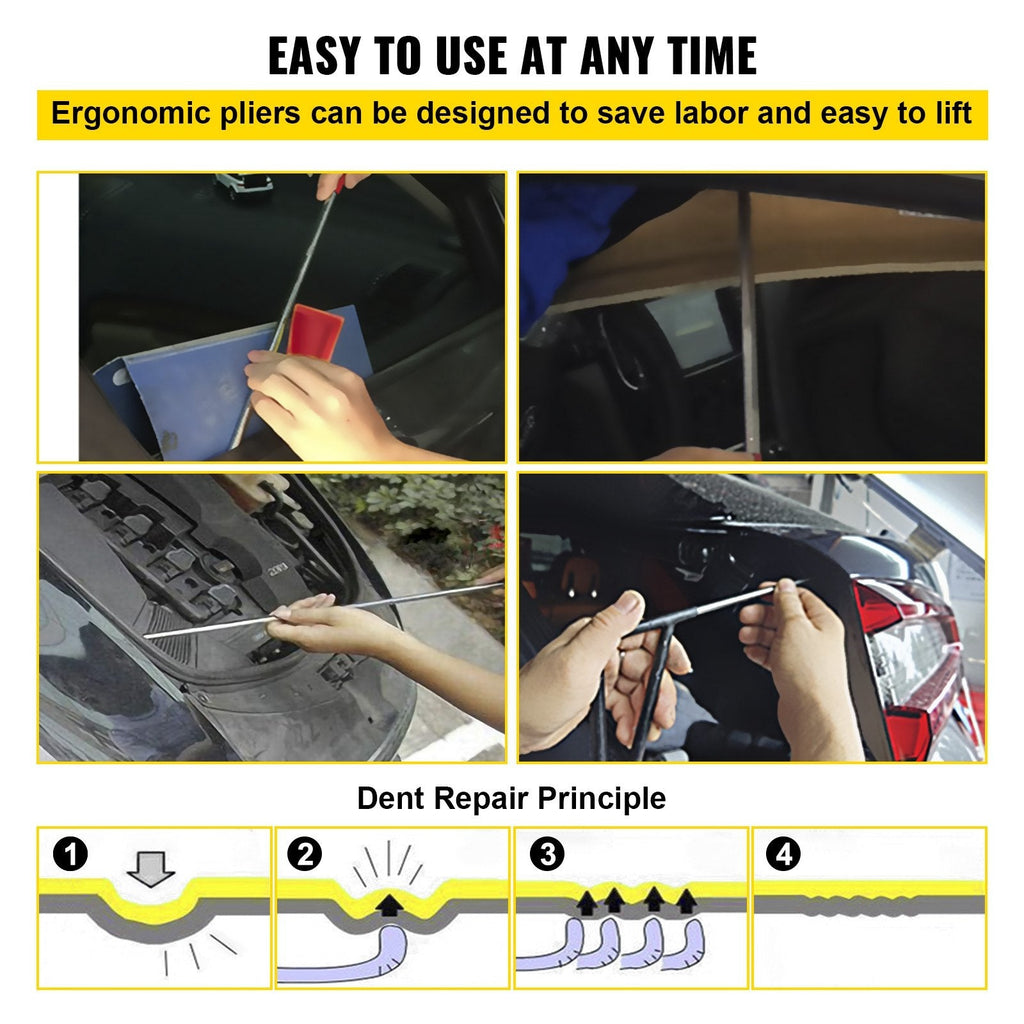 EASY TO USE AT ANY TIME

Ergonomic pliers can be designed to save labor and easy to lift

Dent Repair Principle

1

2

3

4