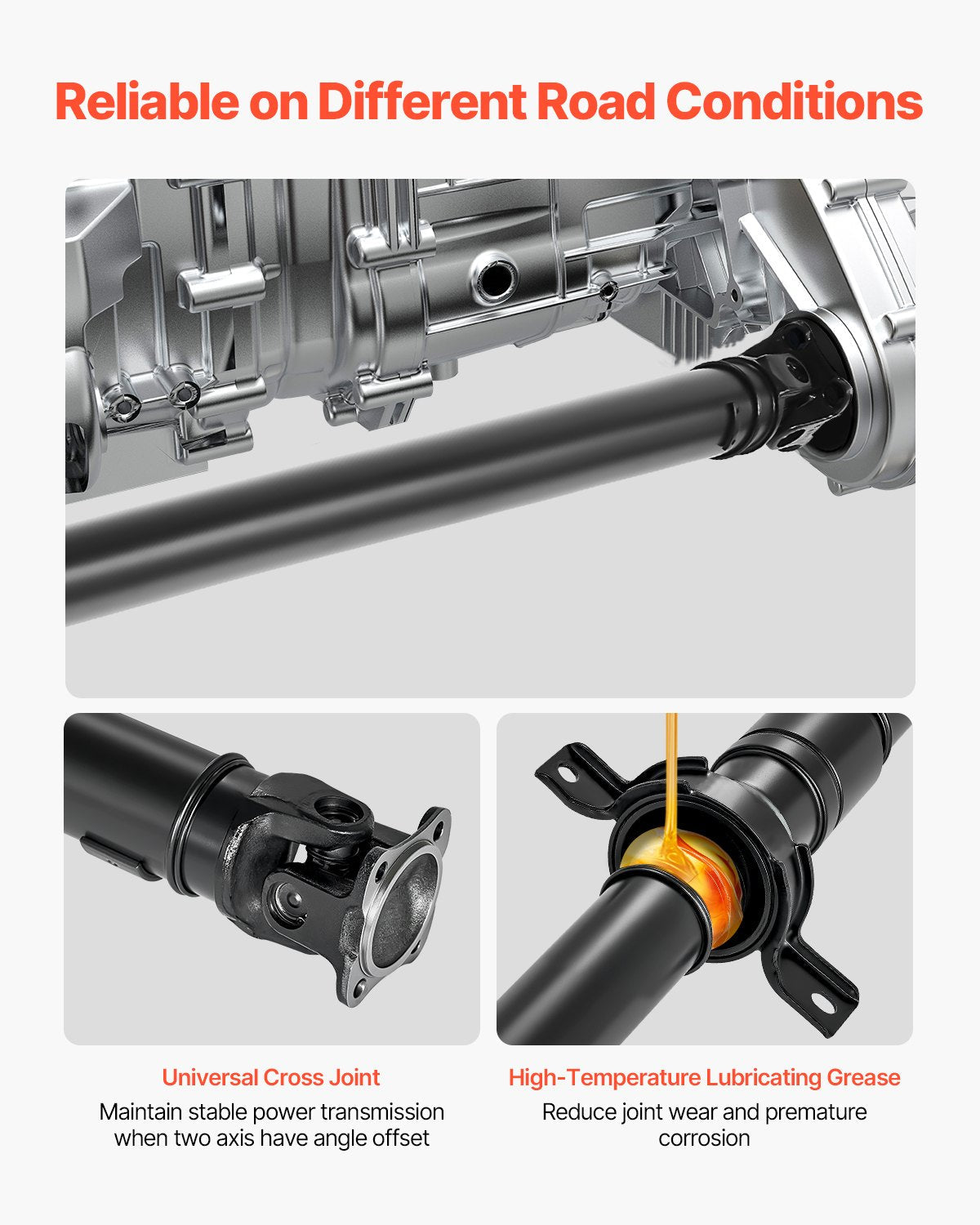 Reliable on Different Road Conditions

Universal Cross Joint

Maintain stable power transmission when two axis have angle offset

High-Temperature Lubricating Grease

Reduce joint wear and premature corrosion