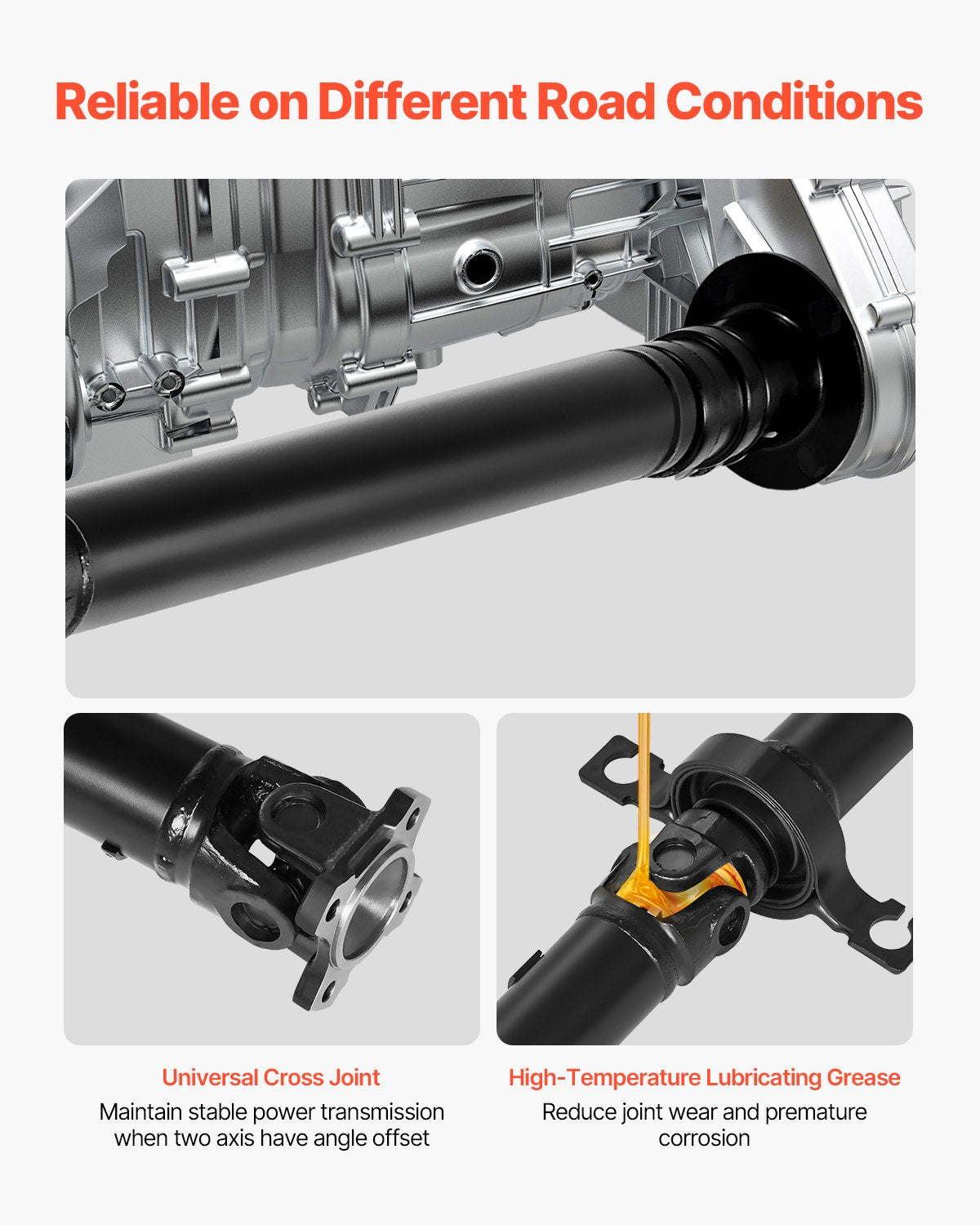 Reliable on Different Road Conditions

Universal Cross Joint

Maintain stable power transmission when two axis have angle offset

High-Temperature Lubricating Grease

Reduce joint wear and premature corrosion