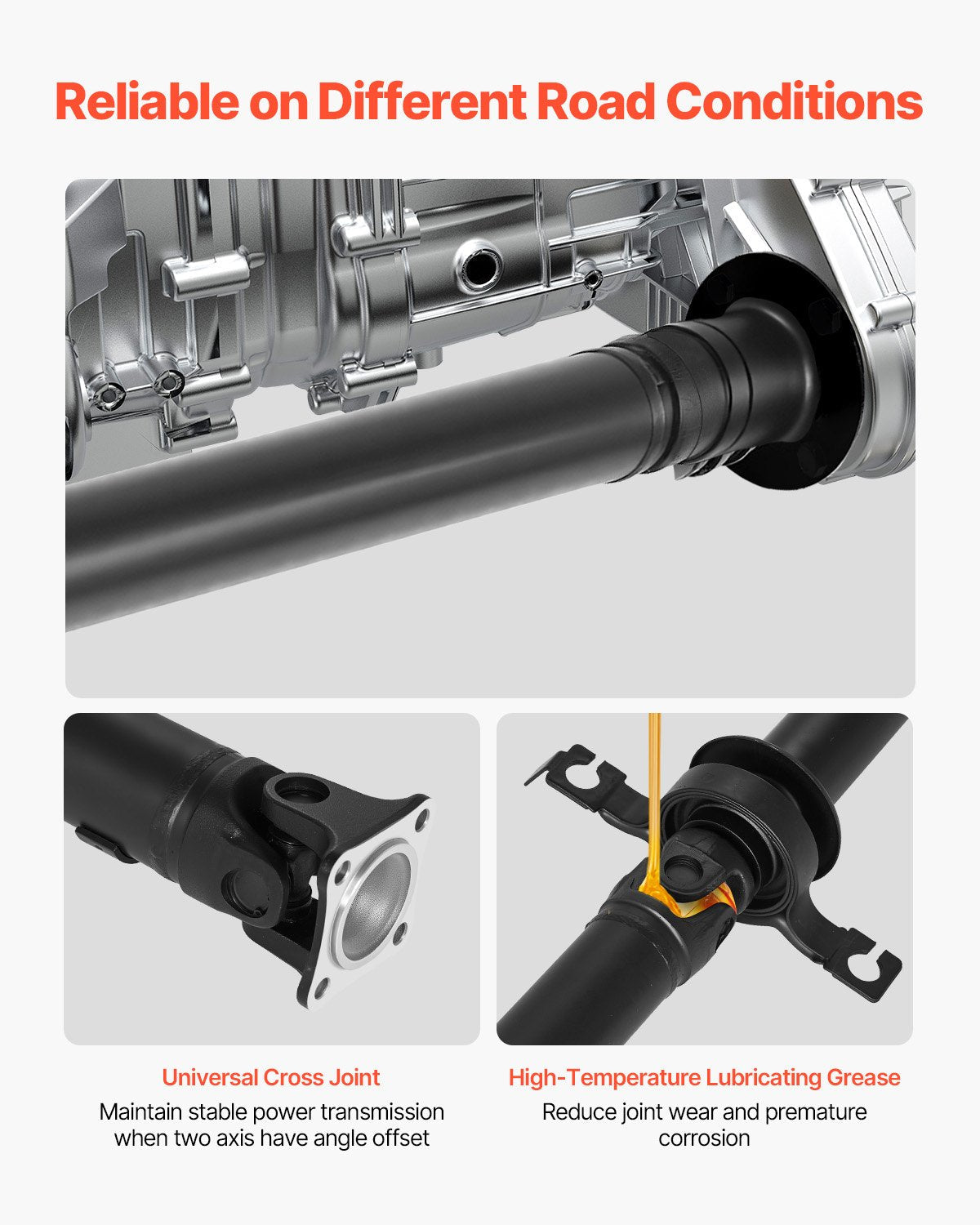 Reliable on Different Road Conditions

Universal Cross Joint

Maintain stable power transmission when two axis have angle offset

High-Temperature Lubricating Grease

Reduce joint wear and premature corrosion