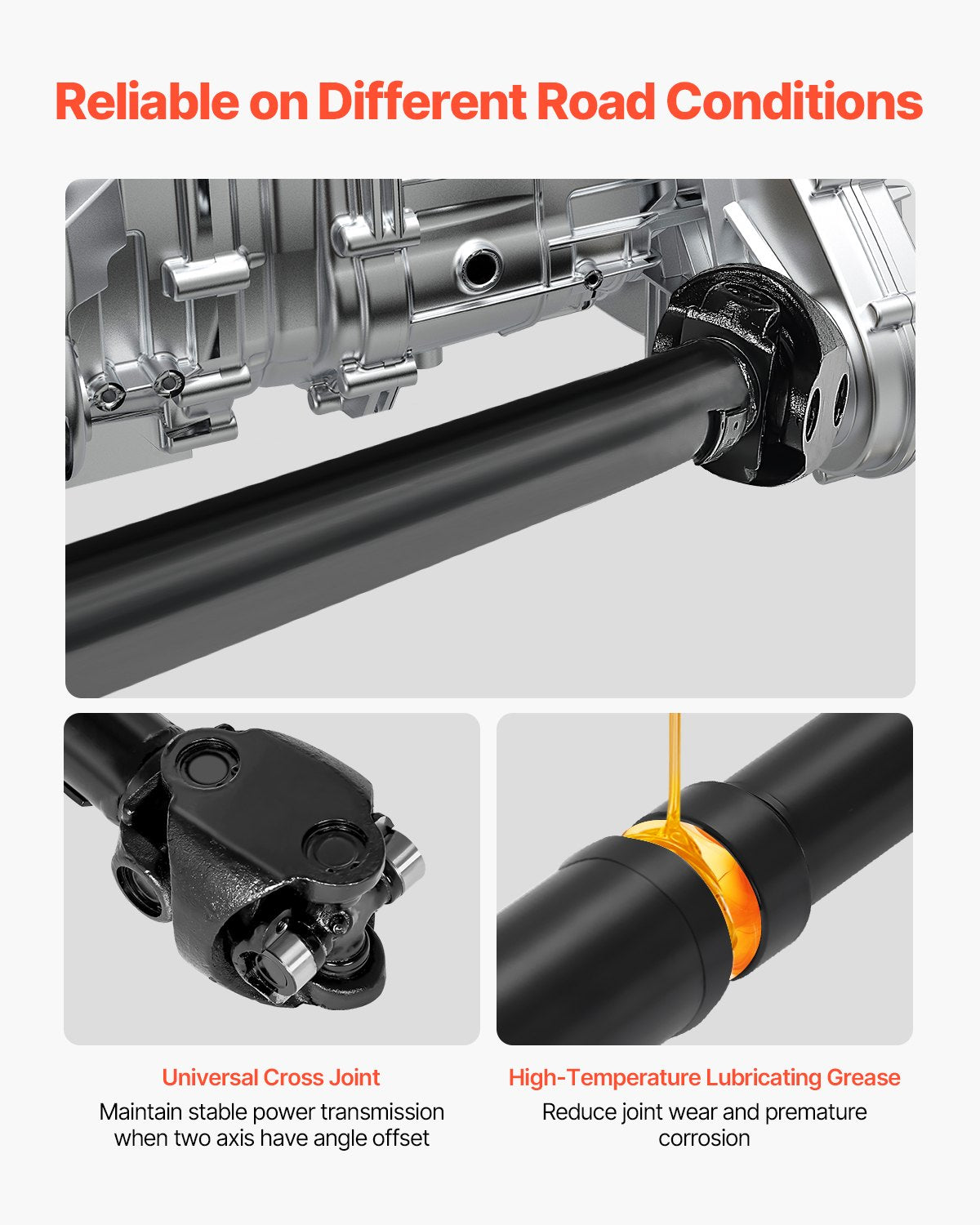 Reliable on Different Road Conditions

Universal Cross Joint

Maintain stable power transmission when two axis have angle offset

High-Temperature Lubricating Grease

Reduce joint wear and premature corrosion