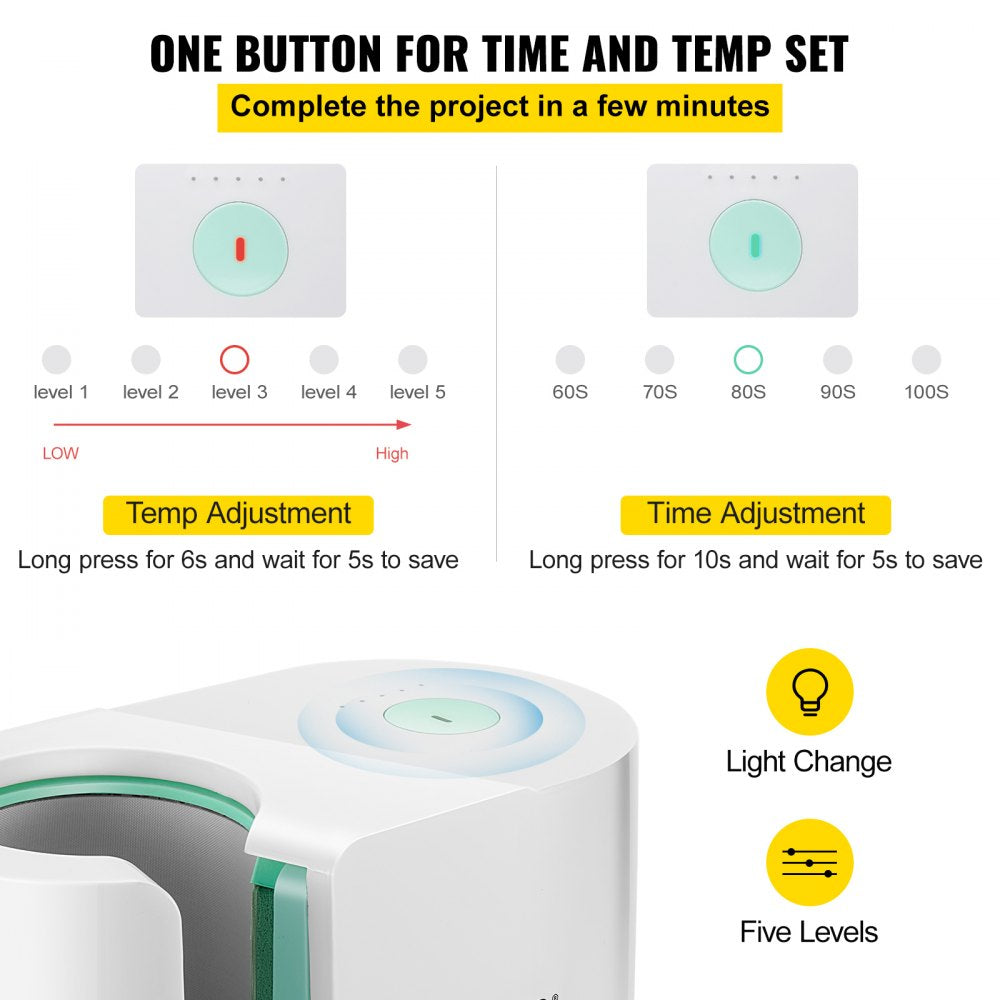 ONE BUTTON FOR TIME AND TEMP SET

Complete the project in a few minutes

level 1 level 2 level 3 level 4 level 5

LOW High

Temp Adjustment

Long press for 6s and wait for 5s to save

60S 70S 80S 90S 100S

Time Adjustment

Long press for 10s and wait for 5s to save

Light Change

Five Levels