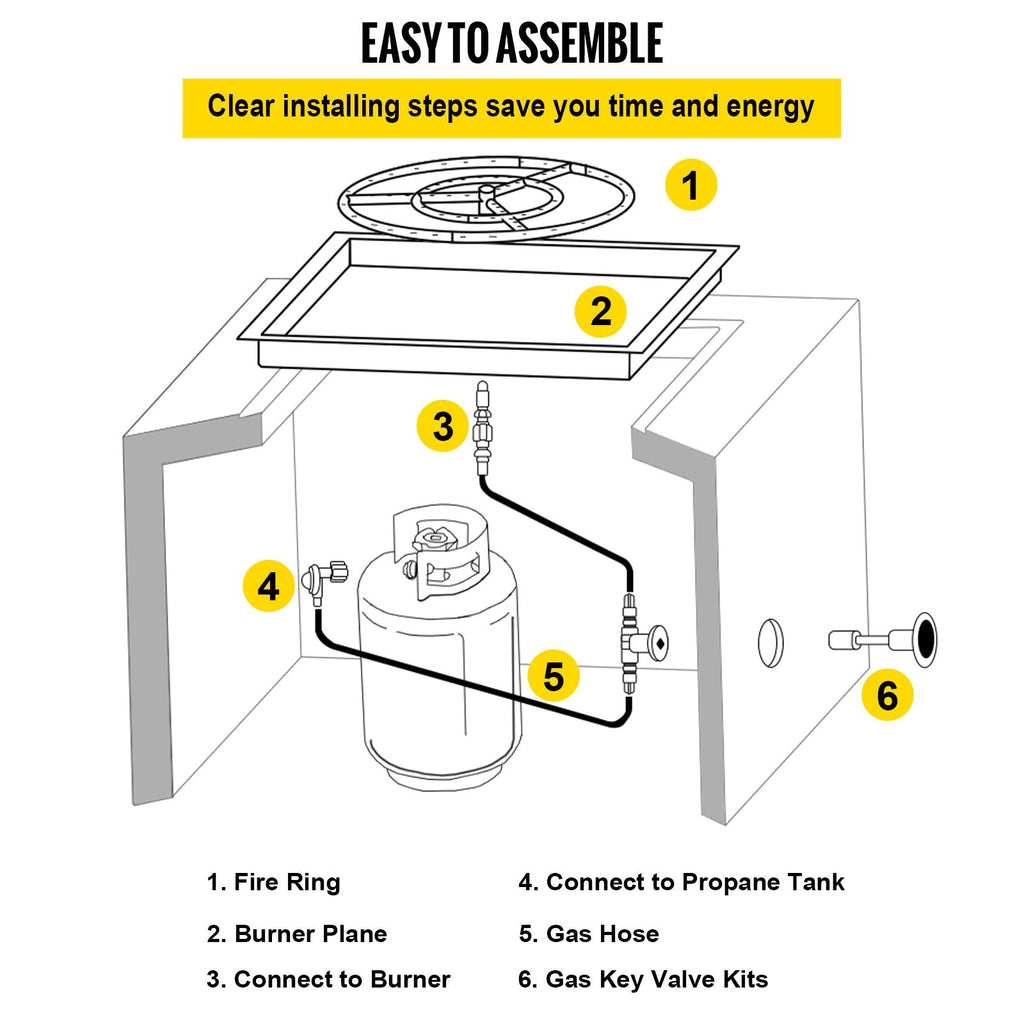 EASY TO ASSEMBLE

Clear installing steps save you time and energy

1

2

3

4

5

6

1. Fire Ring

2. Burner Plane

3. Connect to Burner

4. Connect to Propane Tank

5. Gas Hose

6. Gas Key Valve Kits