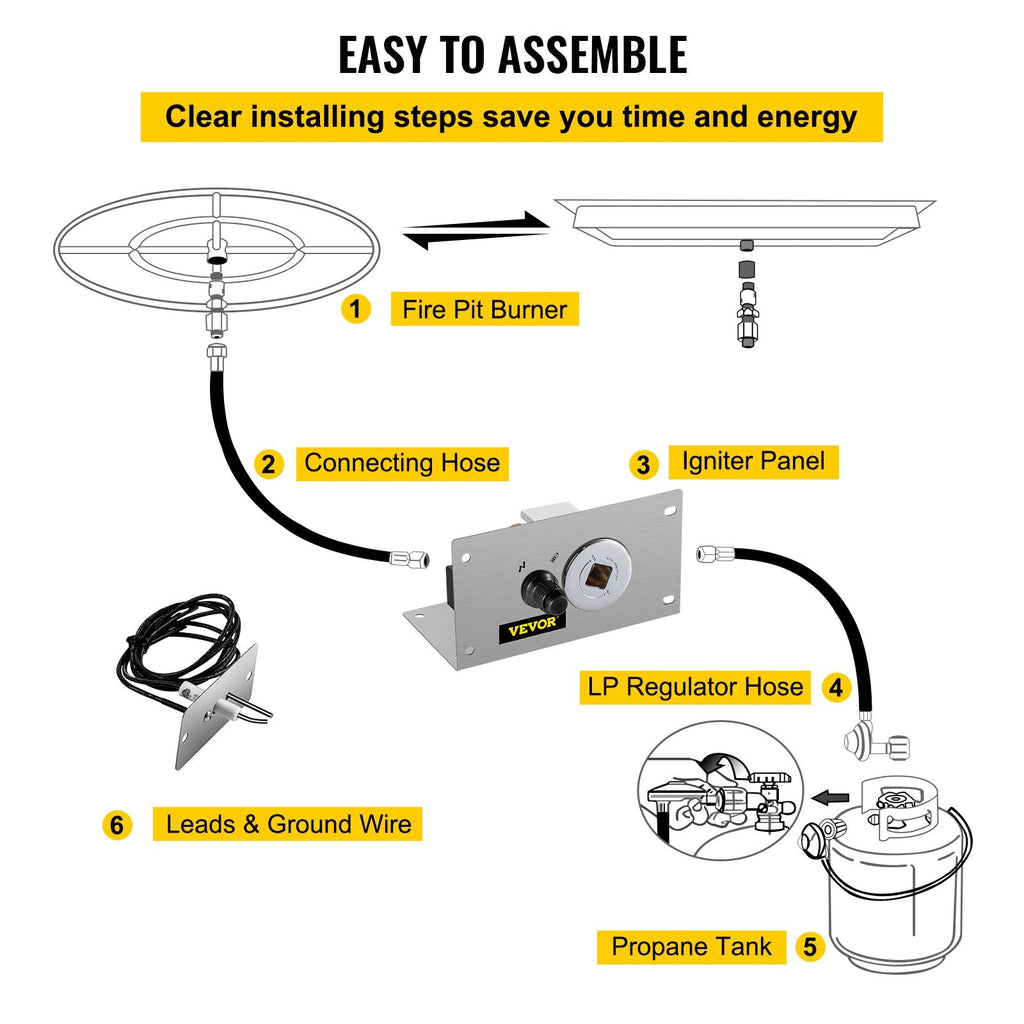 EASY TO ASSEMBLE

Clear installing steps save you time and energy

1 Fire Pit Burner

2 Connecting Hose

3 Igniter Panel

VEVOR

LP Regulator Hose 4

6 Leads & Ground Wire

Propane Tank 5