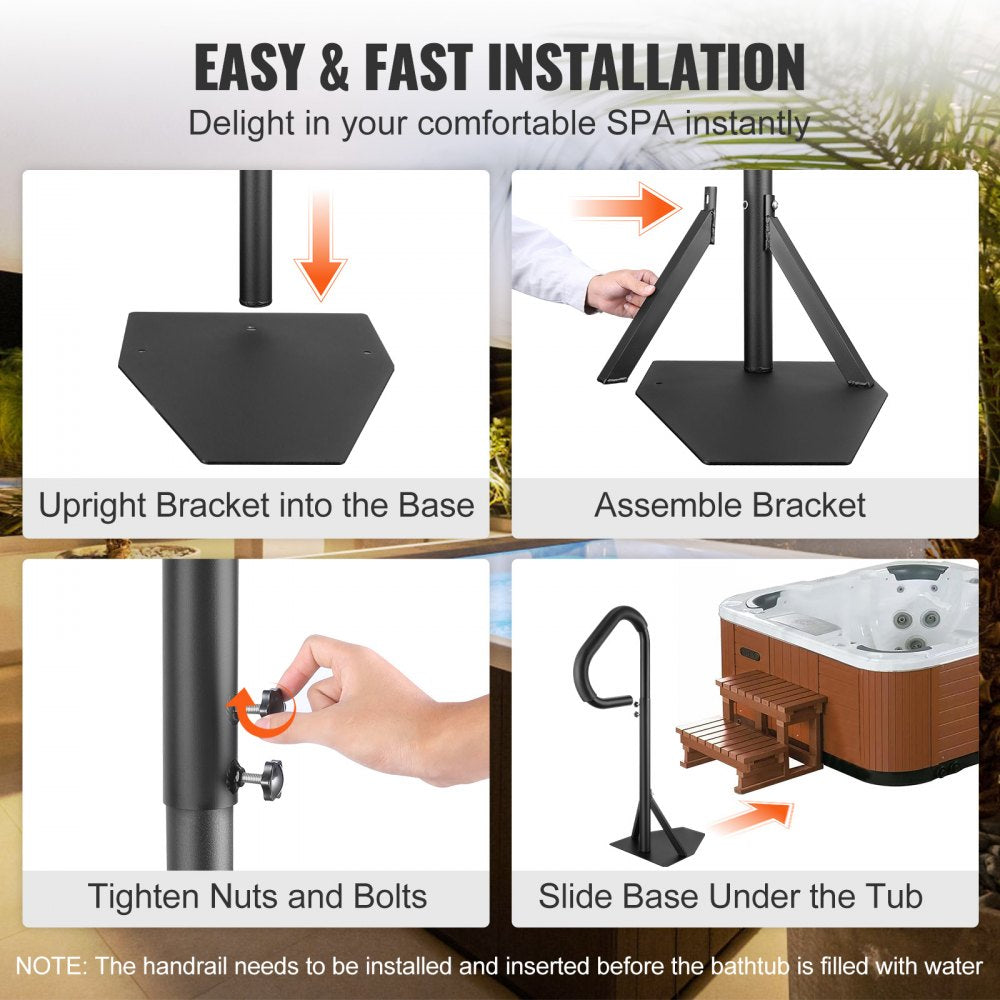 EASY & FAST INSTALLATION
Delight in your comfortable SPA instantly

Upright Bracket into the Base

Assemble Bracket

Tighten Nuts and Bolts

Slide Base Under the Tub

NOTE: The handrail needs to be installed and inserted before the bathtub is filled with water