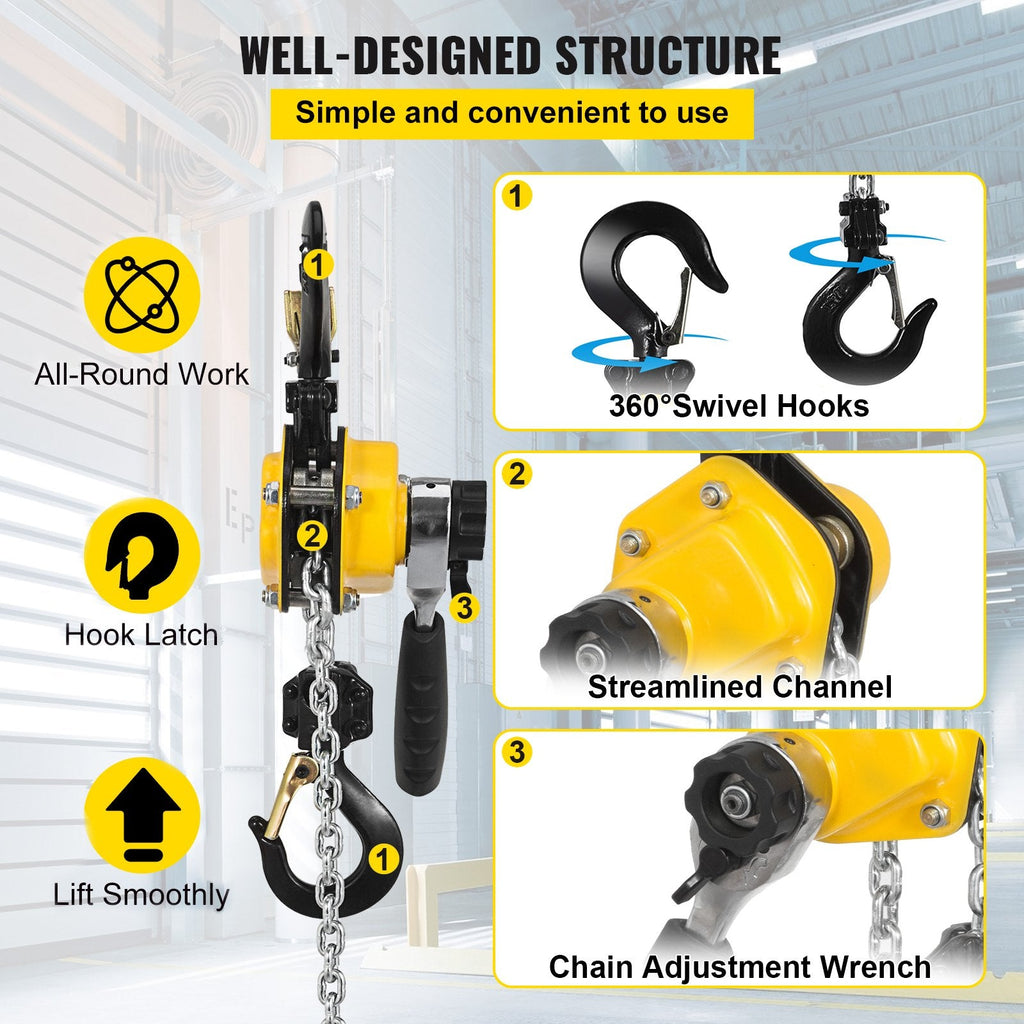 WELL-DESIGNED STRUCTURE

Simple and convenient to use

All-Round Work

Hook Latch

Lift Smoothly

1

2

3

1

1

360°Swivel Hooks

2

Streamlined Channel

3

Chain Adjustment Wrench