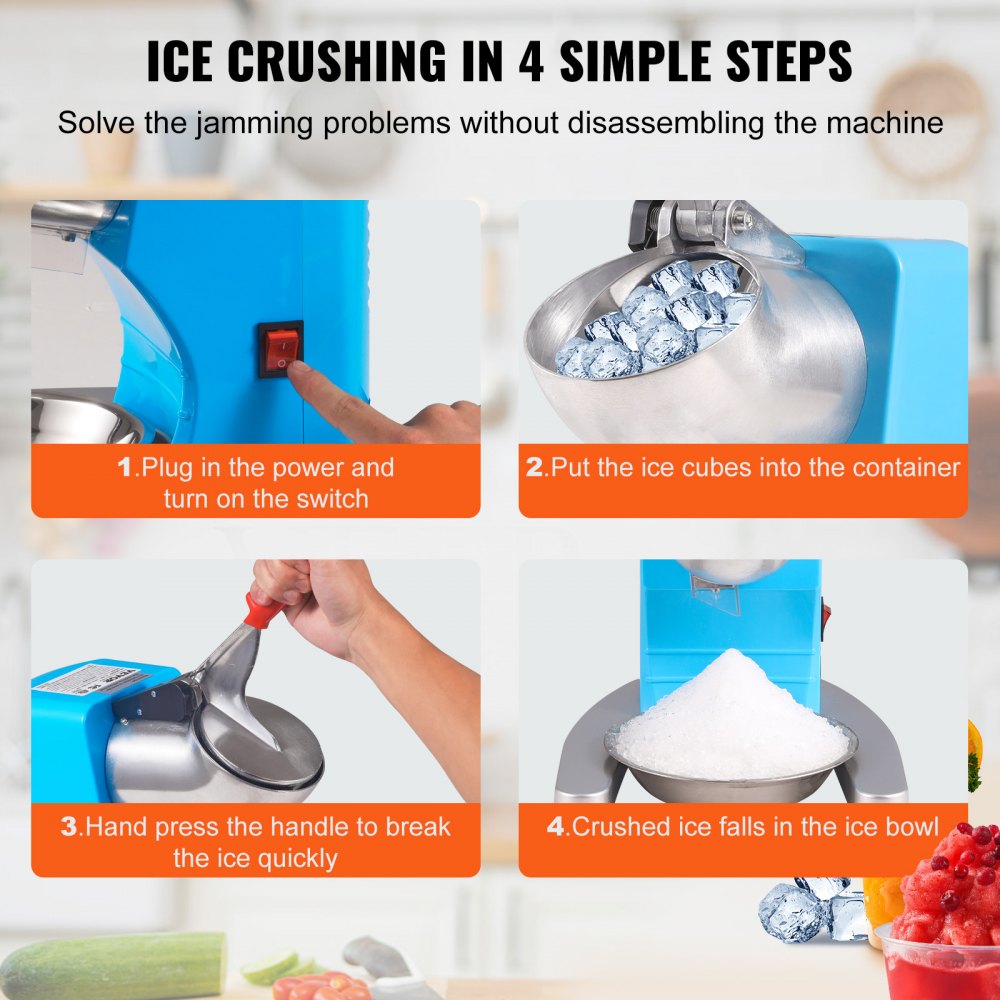 ICE CRUSHING IN 4 SIMPLE STEPS

Solve the jamming problems without disassembling the machine

1.Plug in the power and turn on the switch

2.Put the ice cubes into the container

3.Hand press the handle to break the ice quickly

4.Crushed ice falls in the ice bowl