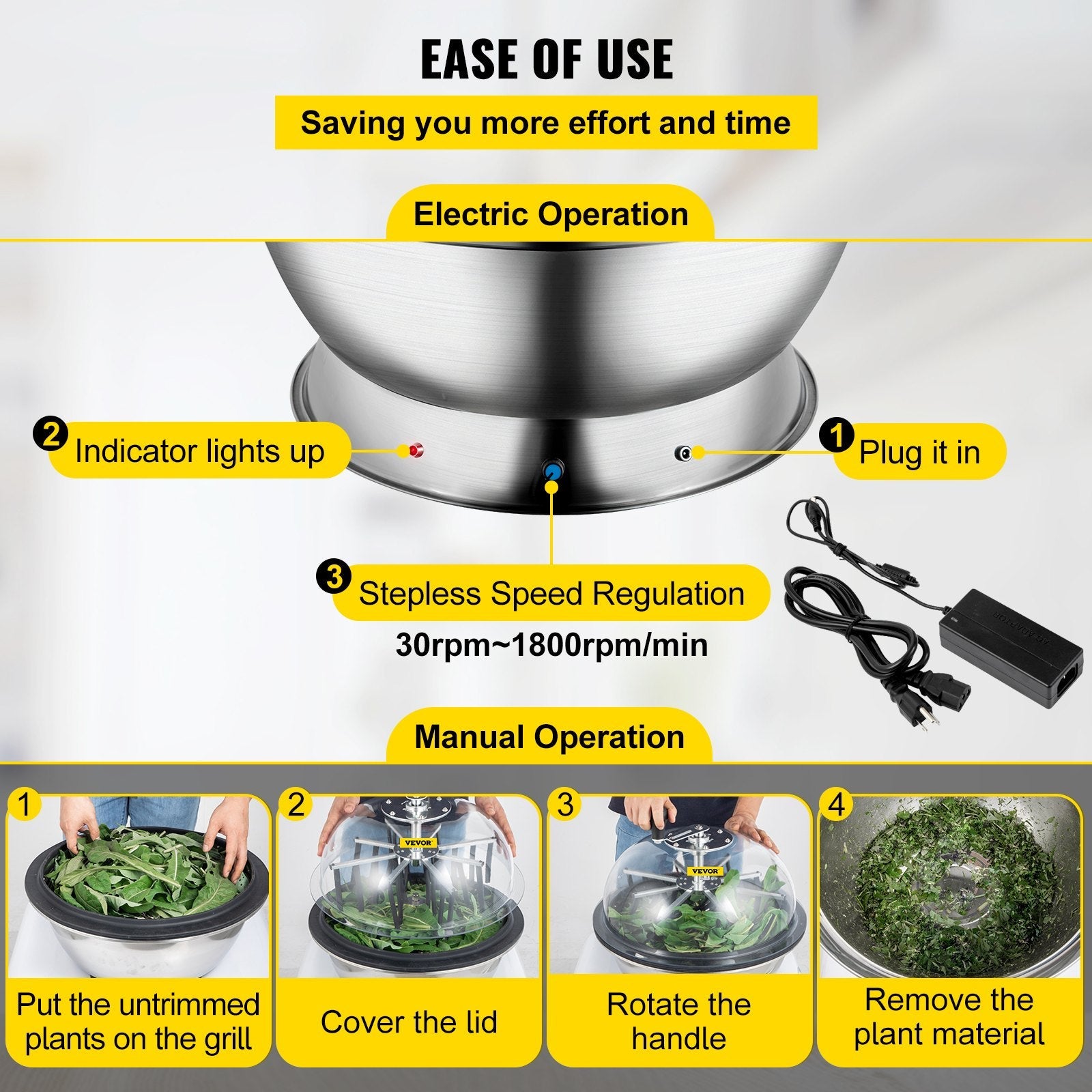 EASE OF USE

Saving you more effort and time

Electric Operation

2 Indicator lights up

1 Plug it in

3 Stepless Speed Regulation

30rpm~1800rpm/min

AC ADAPTOR

Manual Operation

1

Put the untrimmed plants on the grill

2

VEVOR

Cover the lid

3

VEVOR

Rotate the handle

4

Remove the plant material