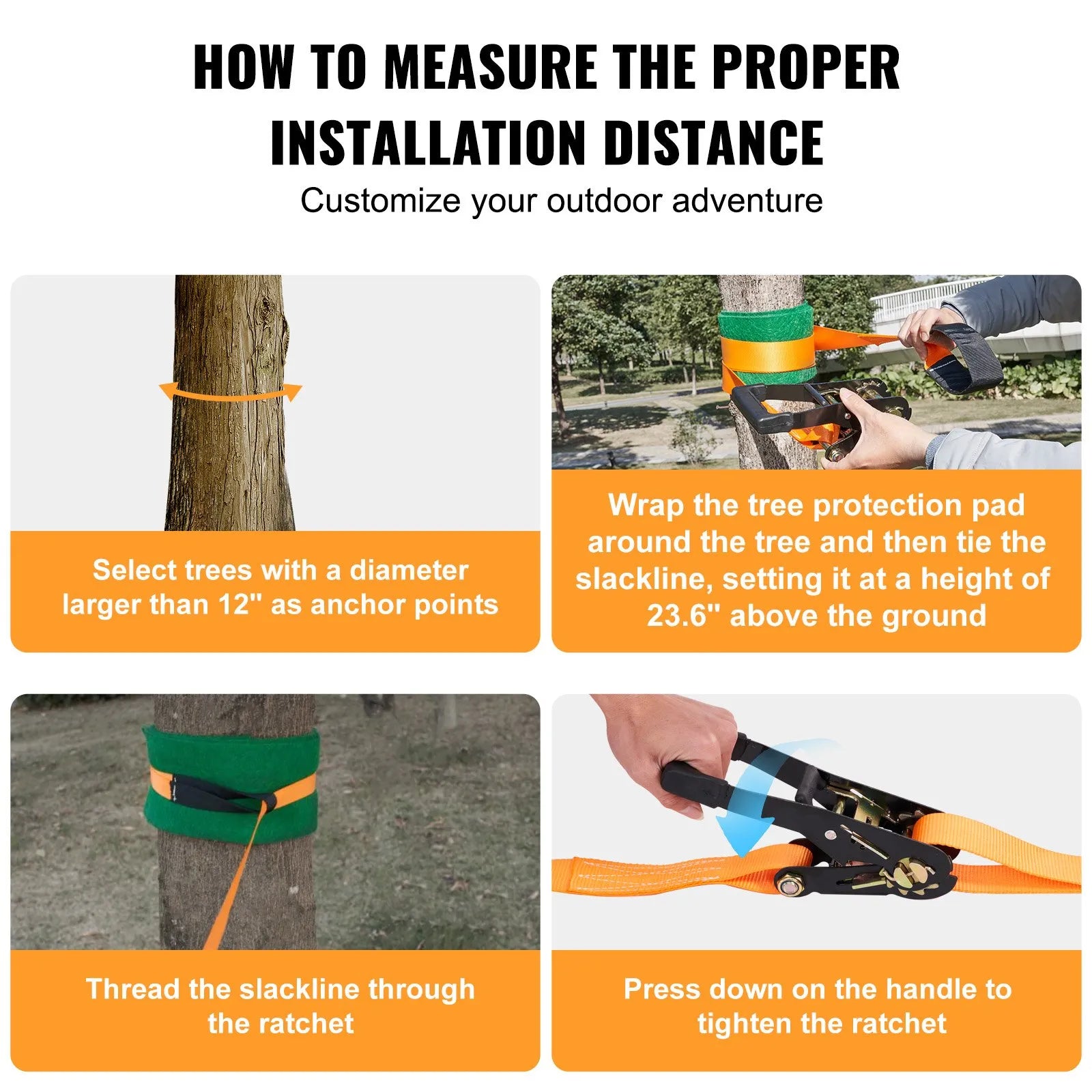 HOW TO MEASURE THE PROPER INSTALLATION DISTANCE

Customize your outdoor adventure

Select trees with a diameter larger than 12" as anchor points

Wrap the tree protection pad around the tree and then tie the slackline, setting it at a height of 23.6" above the ground

Thread the slackline through the ratchet

Press down on the handle to tighten the ratchet