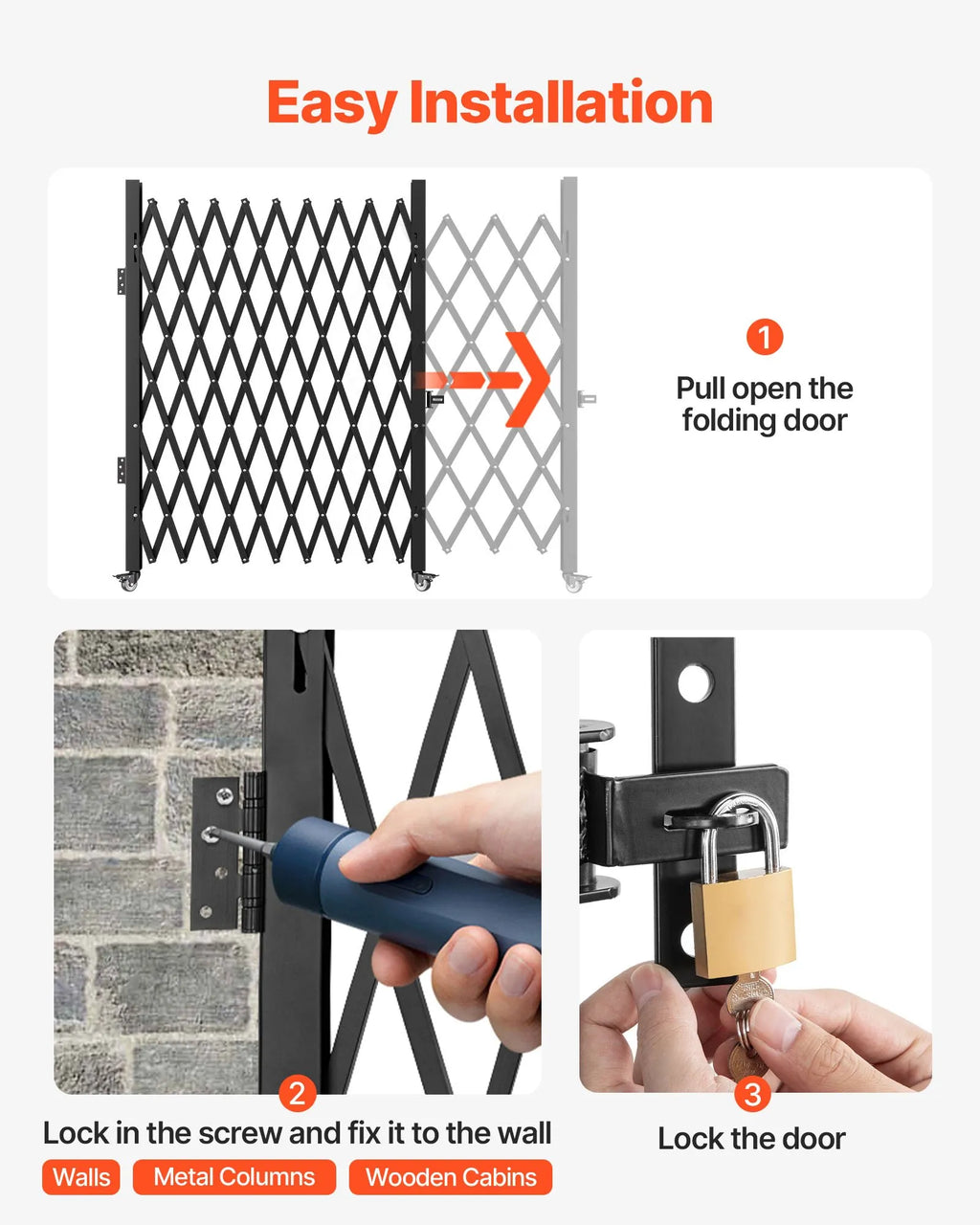 Easy Installation

1

Pull open the folding door

2

Lock in the screw and fix it to the wall

Walls

Metal Columns

Wooden Cabins

3

Lock the door