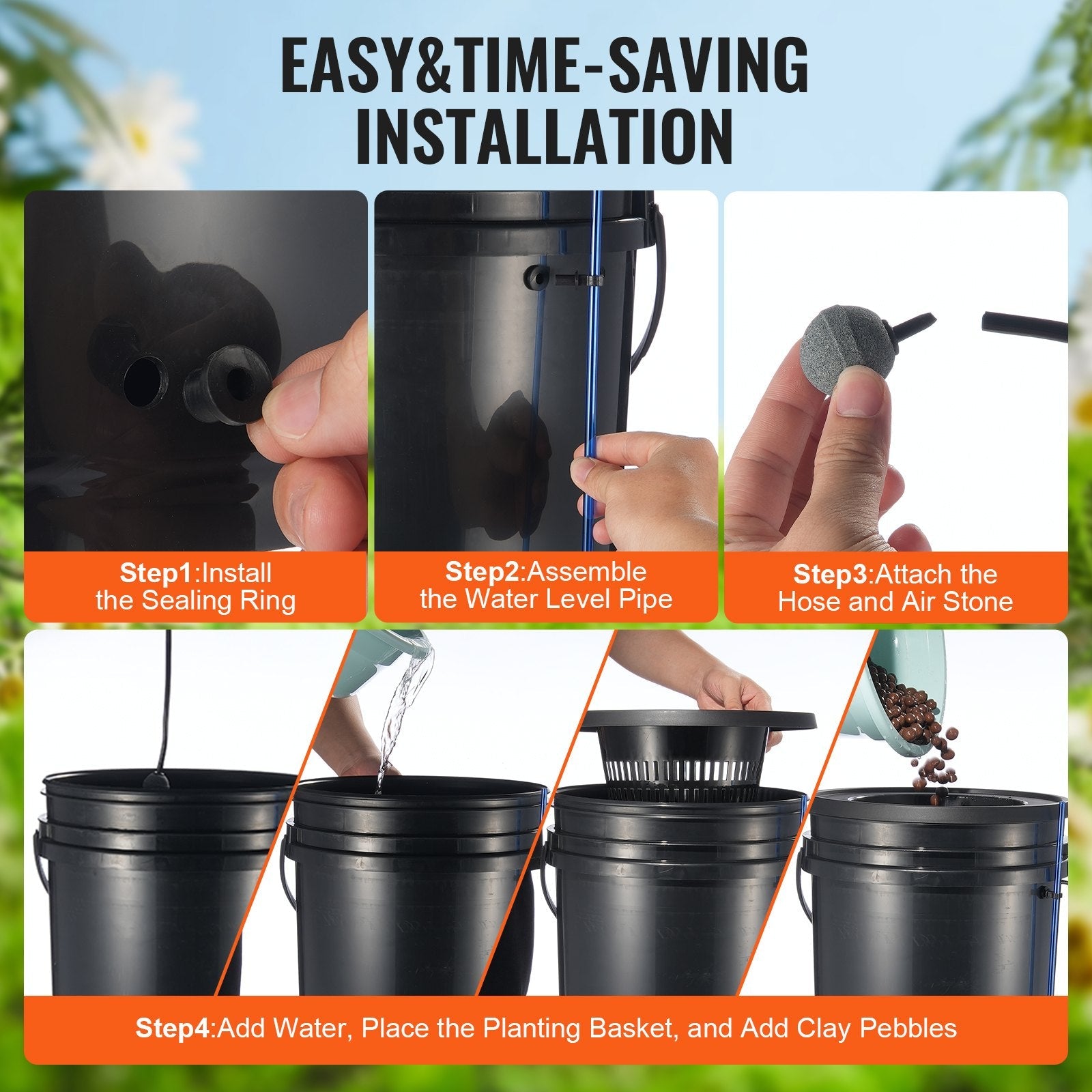 EASY&TIME-SAVING INSTALLATION

Step1:Install the Sealing Ring

Step2:Assemble the Water Level Pipe

Step3:Attach the Hose and Air Stone

Step4:Add Water, Place the Planting Basket, and Add Clay Pebbles