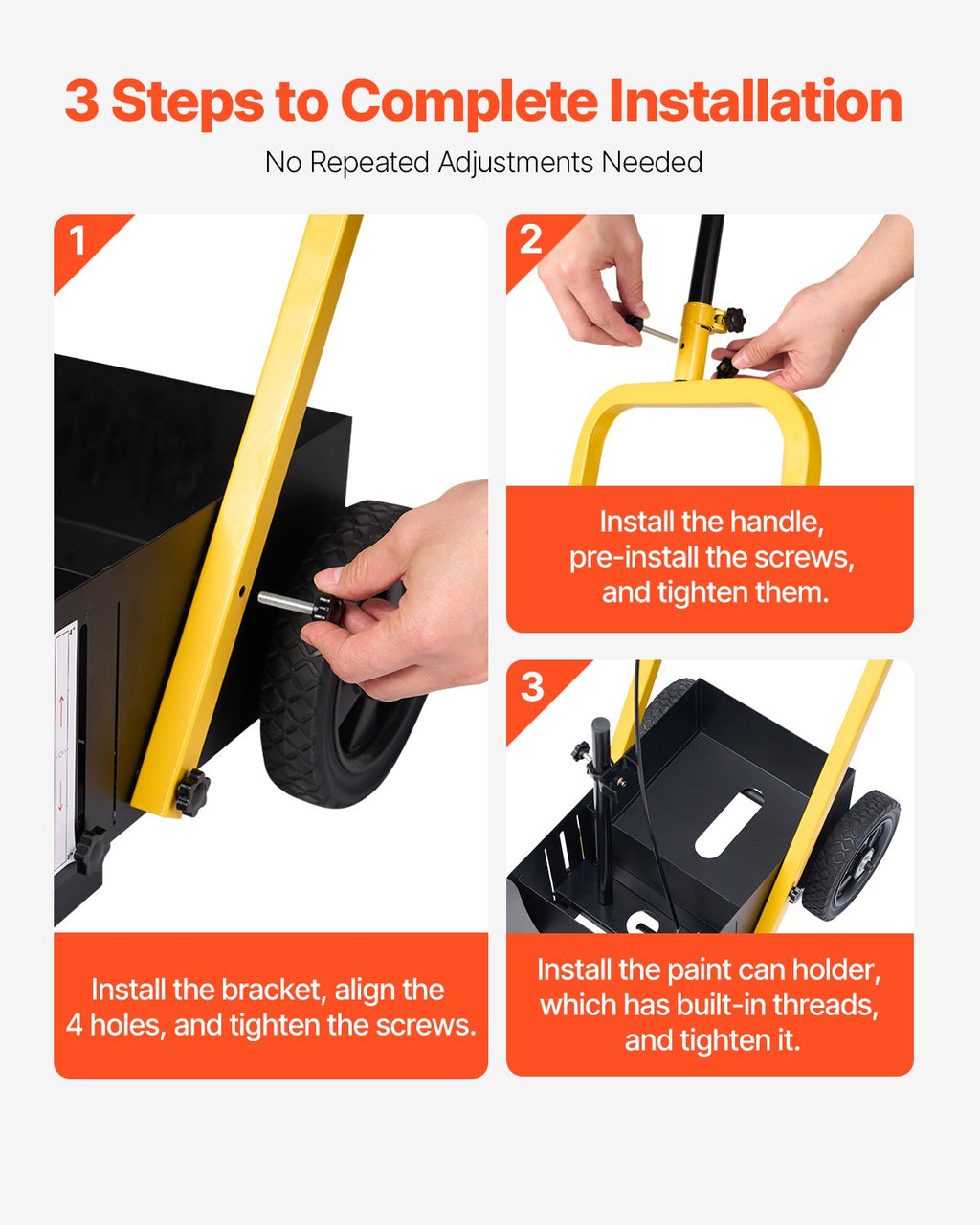 3 Steps to Complete Installation

No Repeated Adjustments Needed

1

Install the bracket, align the 4 holes, and tighten the screws.

2

Install the handle, pre-install the screws, and tighten them.

3

Install the paint can holder, which has built-in threads, and tighten it.