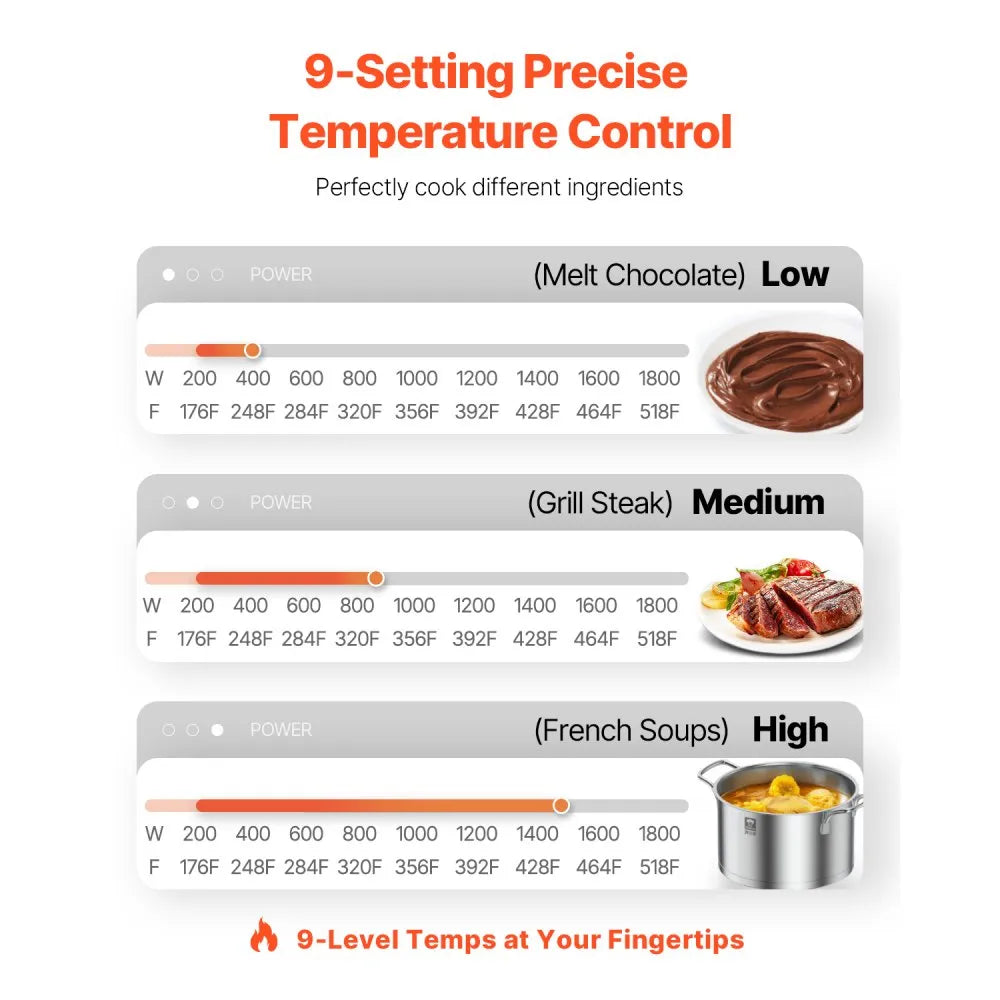 9-Setting Precise Temperature Control

Perfectly cook different ingredients

POWER (Melt Chocolate) Low

| W | 200 | 400 | 600 | 800 | 1000 | 1200 | 1400 | 1600 | 1800 |
|---|---|---|---|---|---|---|---|---|---|
| F | 176F | 248F | 284F | 320F | 356F | 392F | 428F | 464F | 518F |

POWER (Grill Steak) Medium

| W | 200 | 400 | 600 | 800 | 1000 | 1200 | 1400 | 1600 | 1800 |
|---|---|---|---|---|---|---|---|---|---|
| F | 176F | 248F | 284F | 320F | 356F | 392F | 428F | 464F | 518F |

POWER (French Soups) High

| W | 200 | 400 | 600 | 800 | 1000 | 1200 | 1400 | 1600 | 1800 |
|---|---|---|---|---|---|---|---|---|---|
| F | 176F | 248F | 284F | 320F | 356F | 392F | 428F | 464F | 518F |

9-Level Temps at Your Fingertips