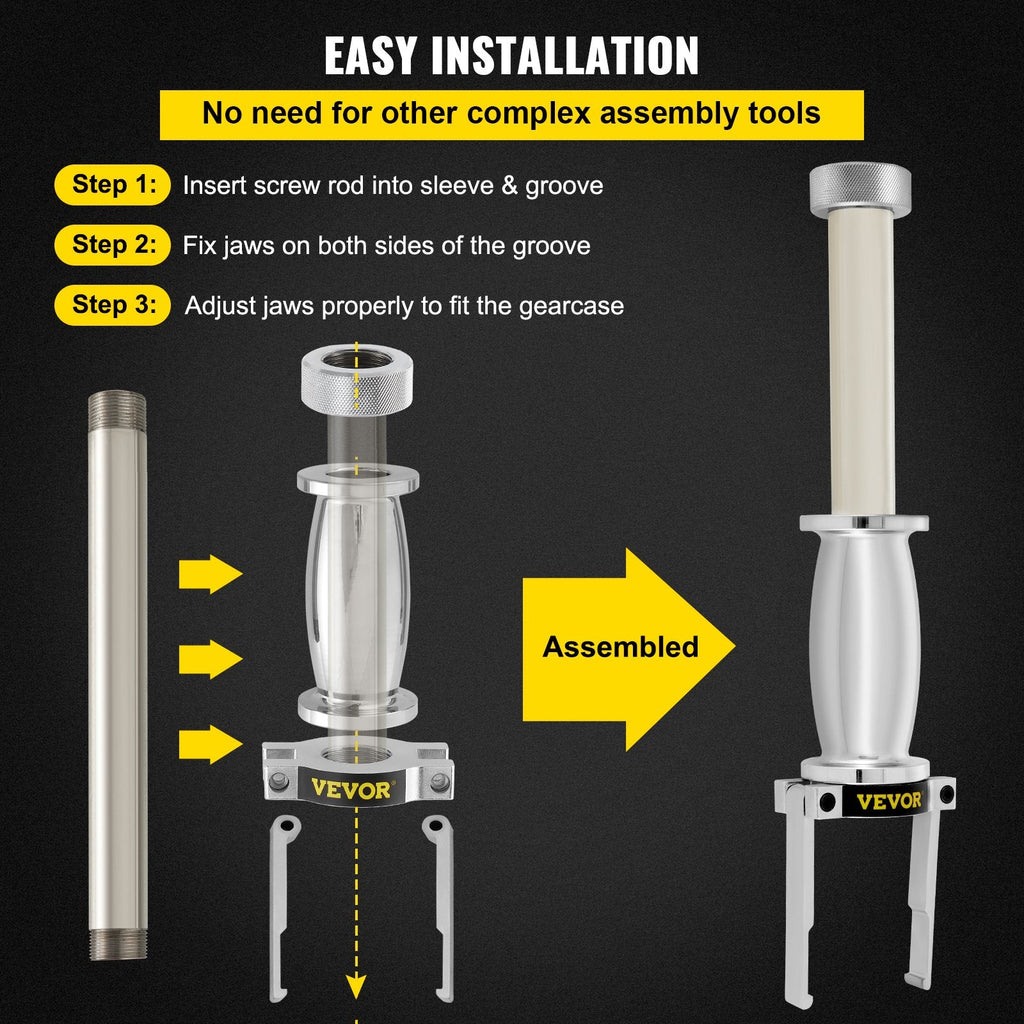 EASY INSTALLATION

No need for other complex assembly tools

Step 1: Insert screw rod into sleeve & groove

Step 2: Fix jaws on both sides of the groove

Step 3: Adjust jaws properly to fit the gearcase

VEVOR

Assembled

VEVOR