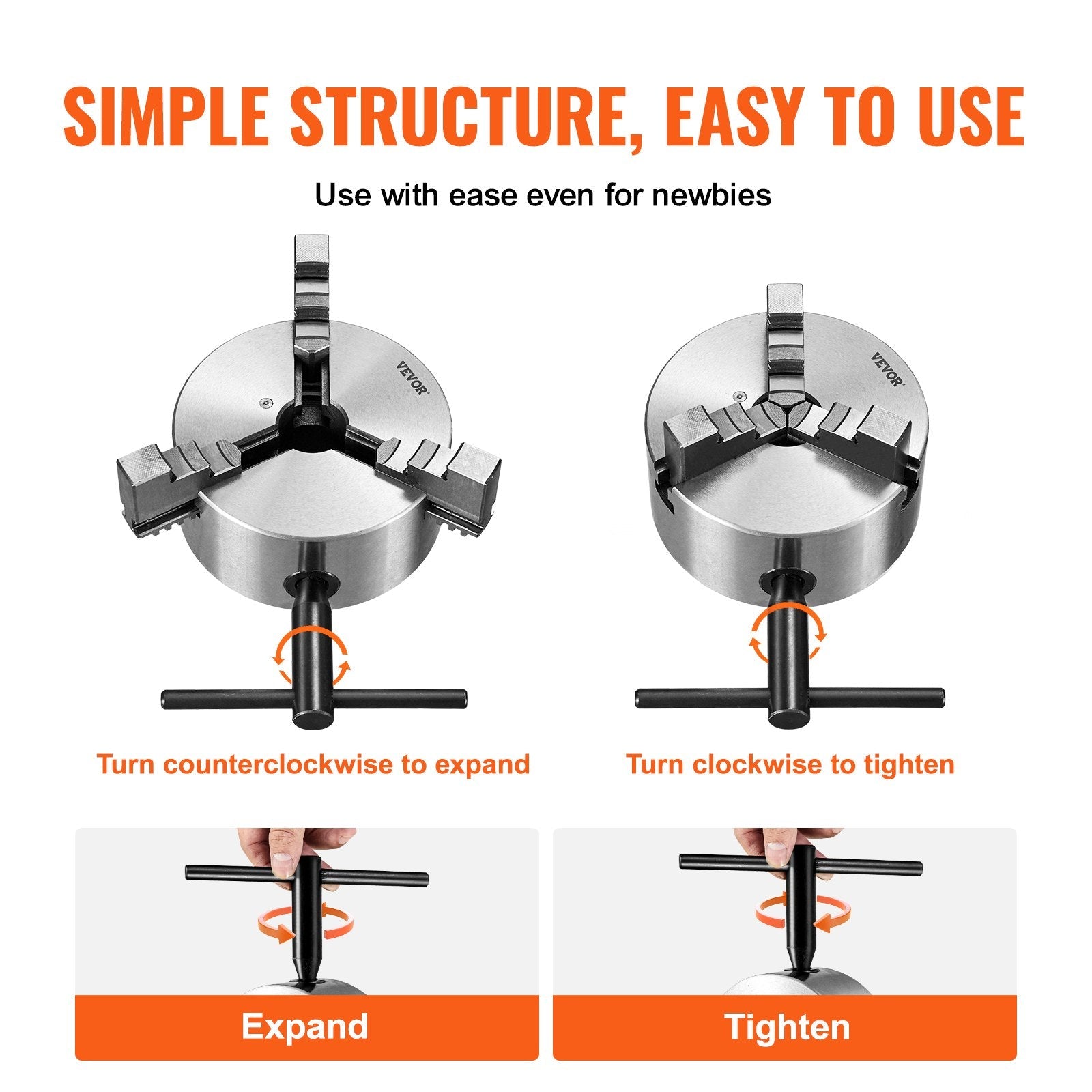 SIMPLE STRUCTURE, EASY TO USE

Use with ease even for newbies

VEVOR

VEVOR

Turn counterclockwise to expand

Turn clockwise to tighten

Expand

Tighten