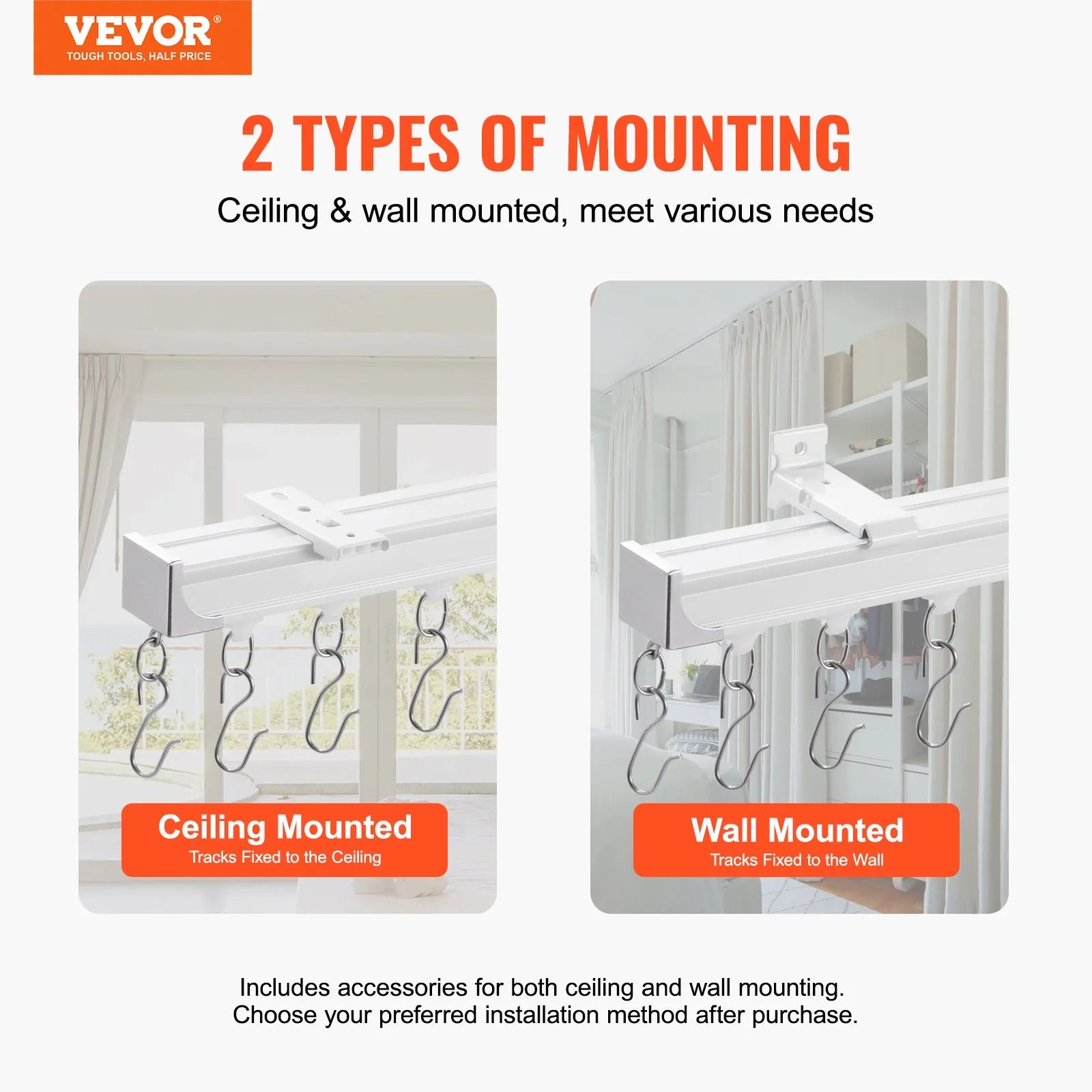 VEVOR®
TOUGH TOOLS, HALF PRICE

2 TYPES OF MOUNTING

Ceiling & wall mounted, meet various needs

Ceiling Mounted
Tracks Fixed to the Ceiling

Wall Mounted
Tracks Fixed to the Wall

Includes accessories for both ceiling and wall mounting.
Choose your preferred installation method after purchase.