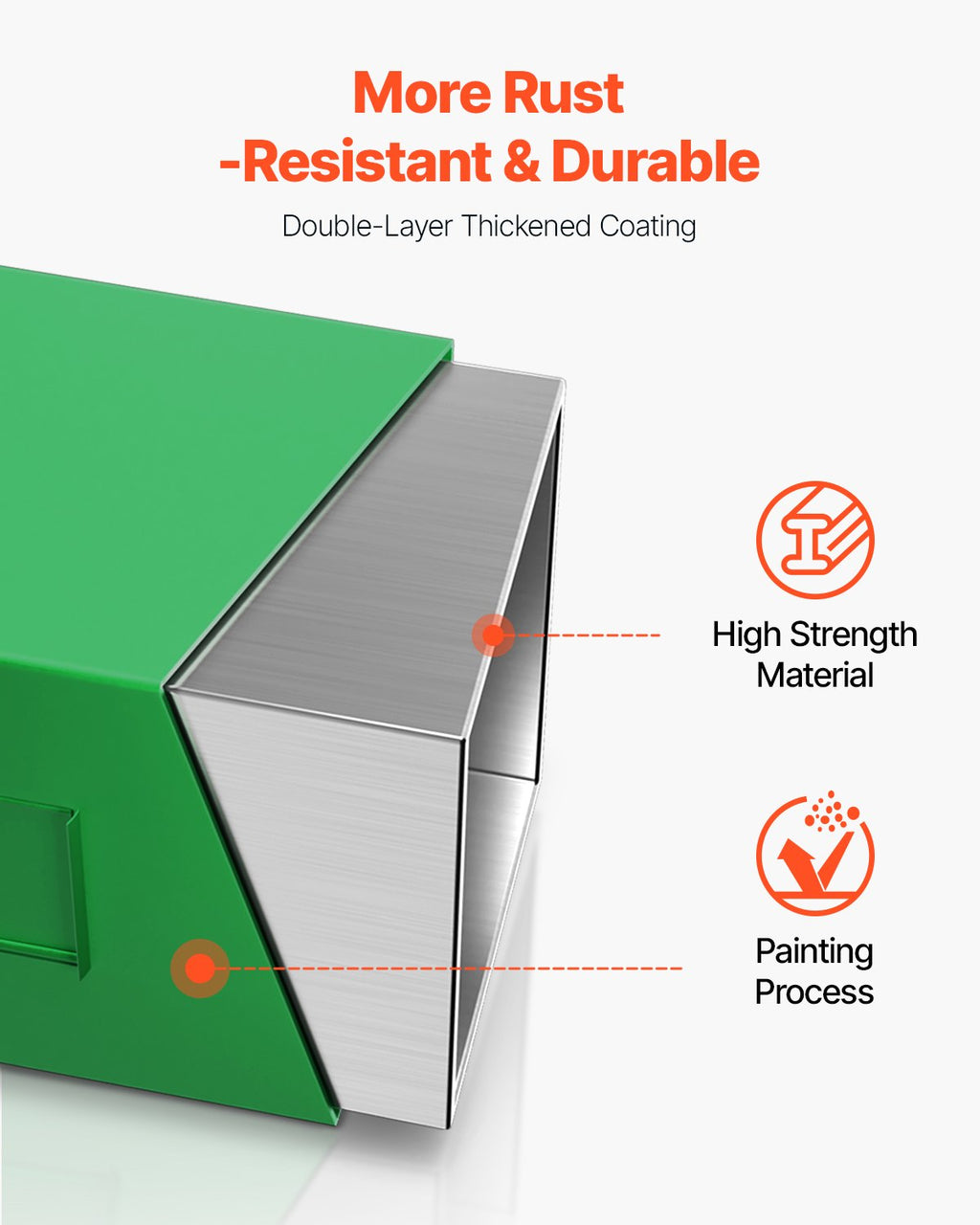 More Rust
-Resistant & Durable

Double-Layer Thickened Coating

High Strength Material

Painting Process