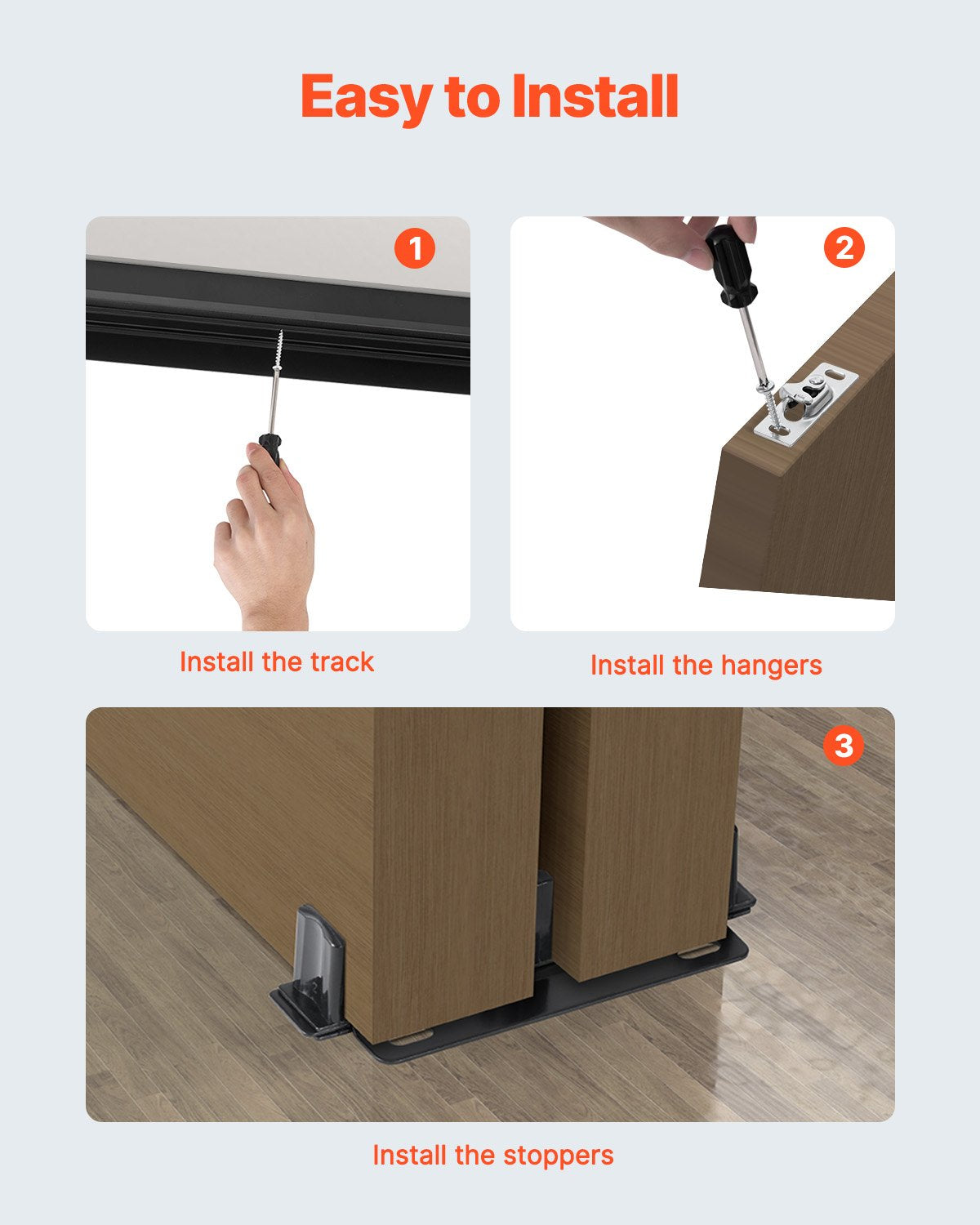 Easy to Install

1

Install the track

2

Install the hangers

3

Install the stoppers