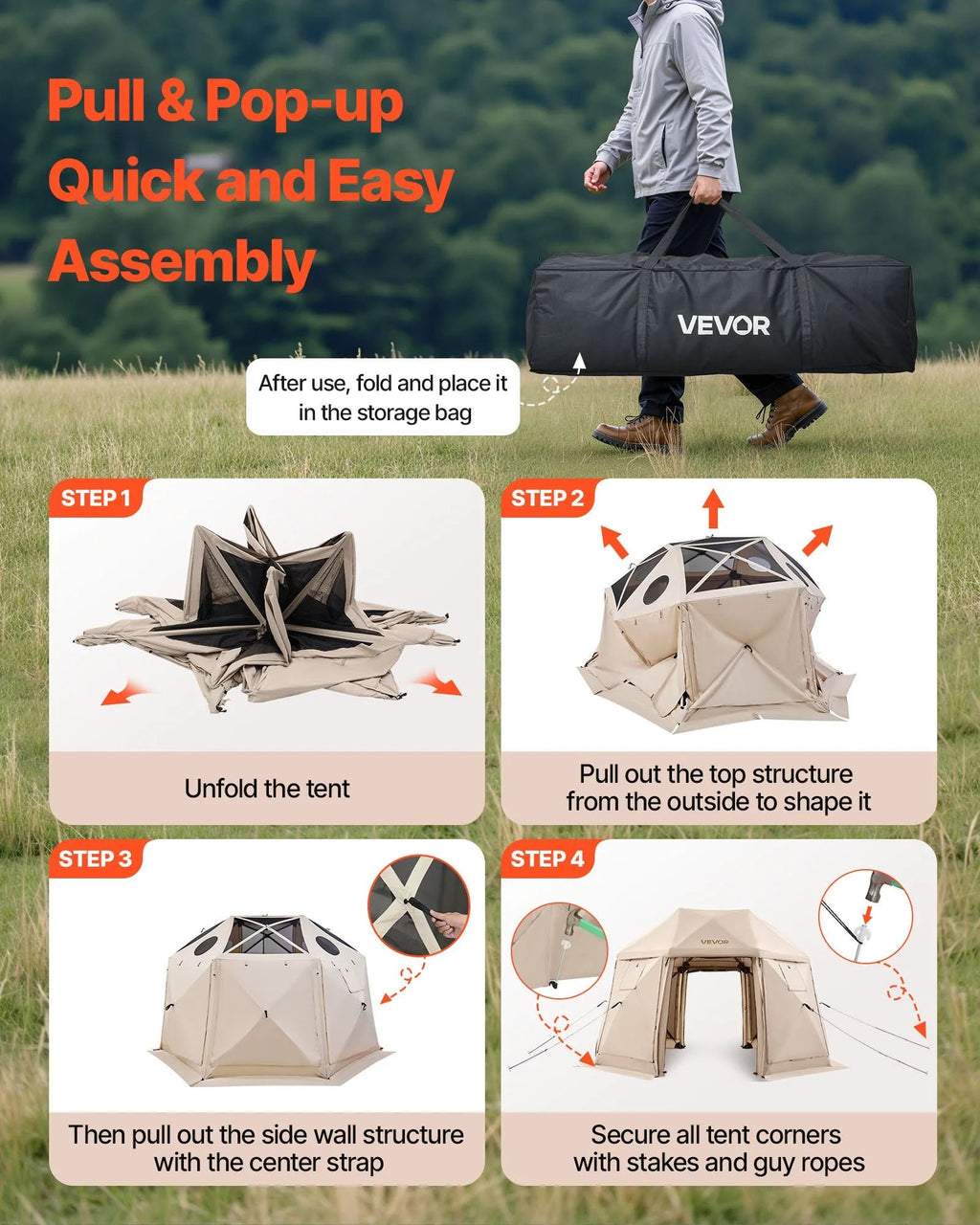 Pull & Pop-up
Quick and Easy
Assembly

VEVOR

After use, fold and place it in the storage bag

STEP 1

Unfold the tent

STEP 2

Pull out the top structure from the outside to shape it

STEP 3

Then pull out the side wall structure with the center strap

STEP 4

VEVOR

Secure all tent corners with stakes and guy ropes