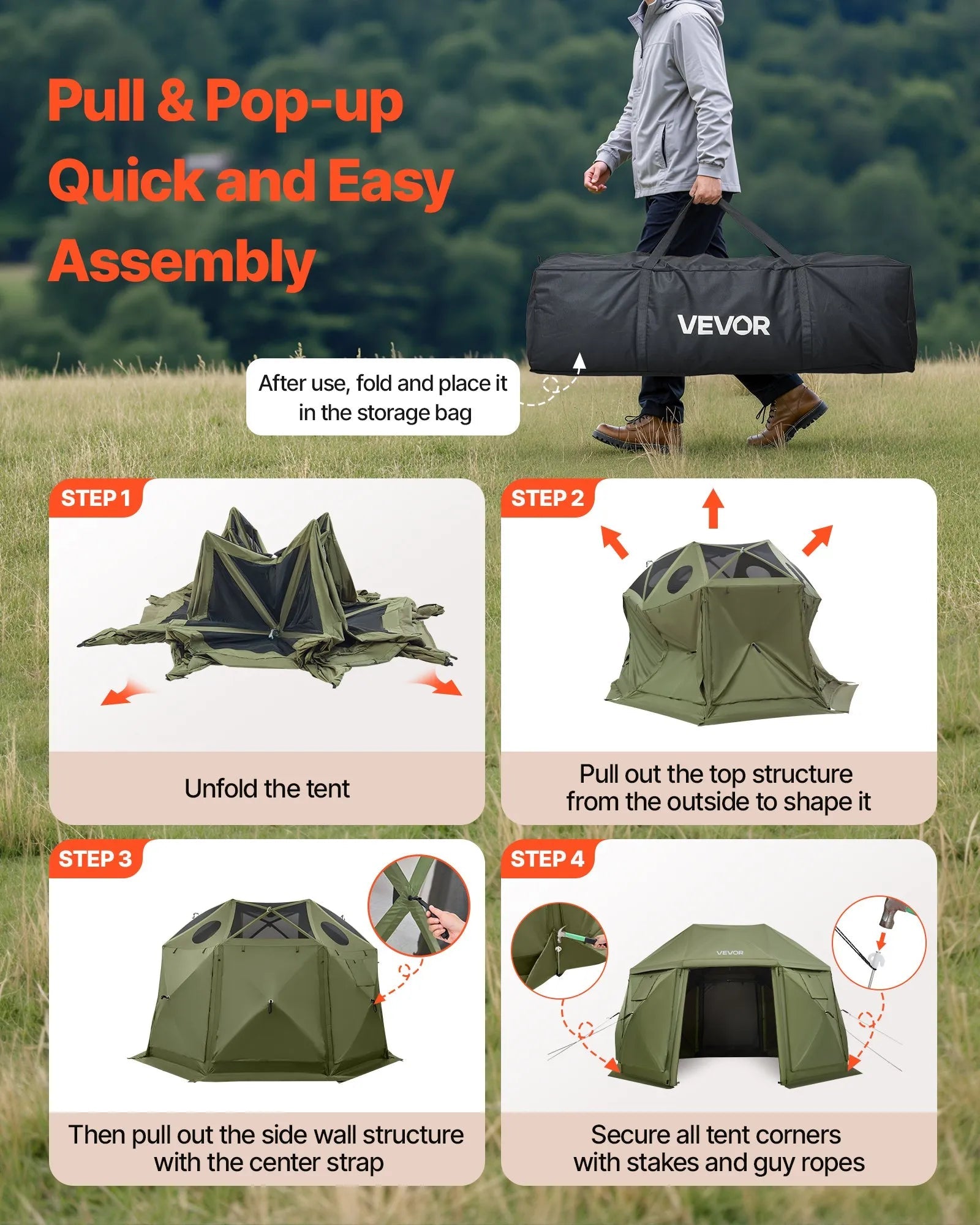 Pull & Pop-up
Quick and Easy
Assembly

VEVOR

After use, fold and place it in the storage bag

STEP 1

Unfold the tent

STEP 2

Pull out the top structure from the outside to shape it

STEP 3

Then pull out the side wall structure with the center strap

STEP 4

VEVOR

Secure all tent corners with stakes and guy ropes