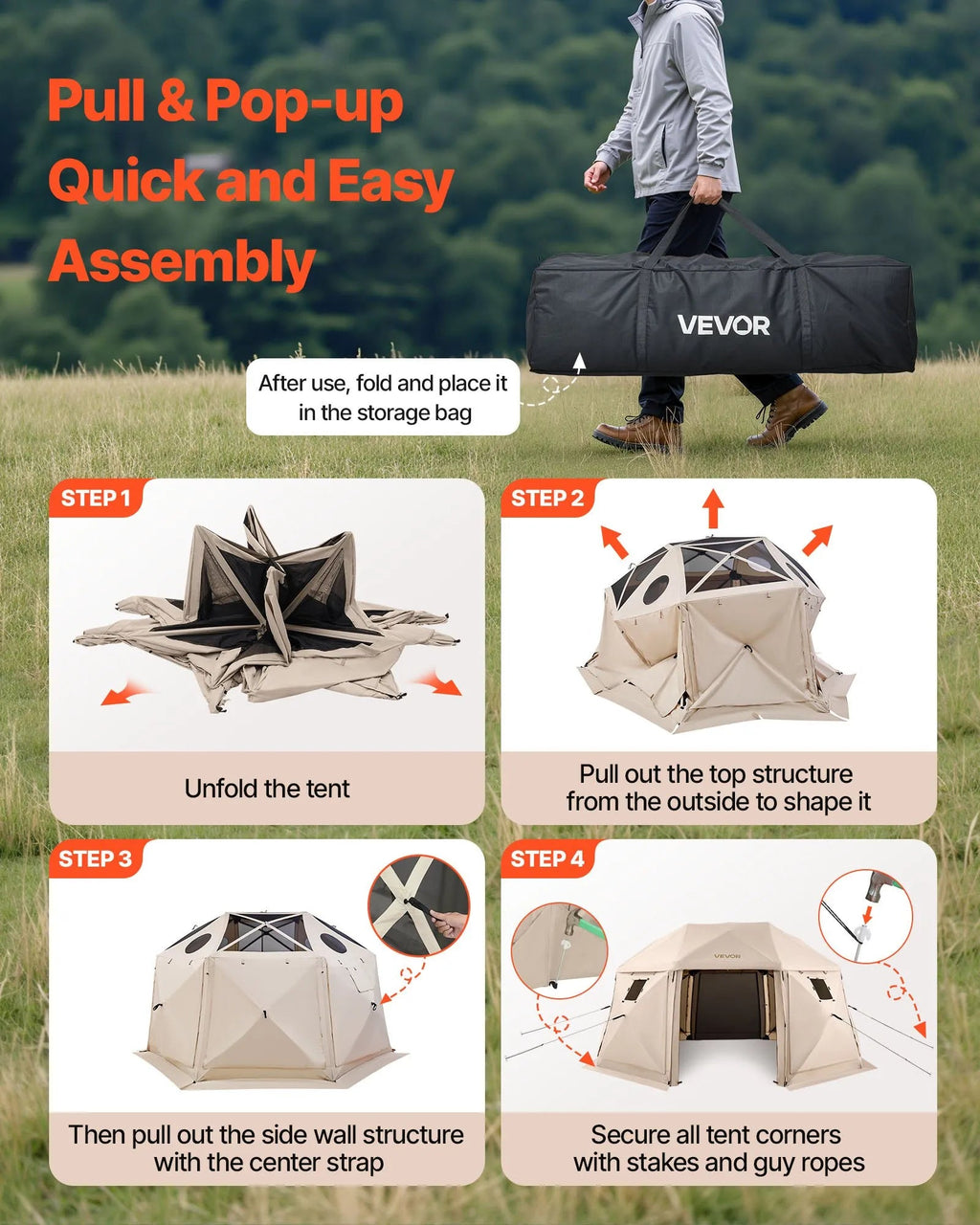 Pull & Pop-up Quick and Easy Assembly

VEVOR

After use, fold and place it in the storage bag

STEP 1

Unfold the tent

STEP 2

Pull out the top structure from the outside to shape it

STEP 3

Then pull out the side wall structure with the center strap

STEP 4

VEVOR

Secure all tent corners with stakes and guy ropes