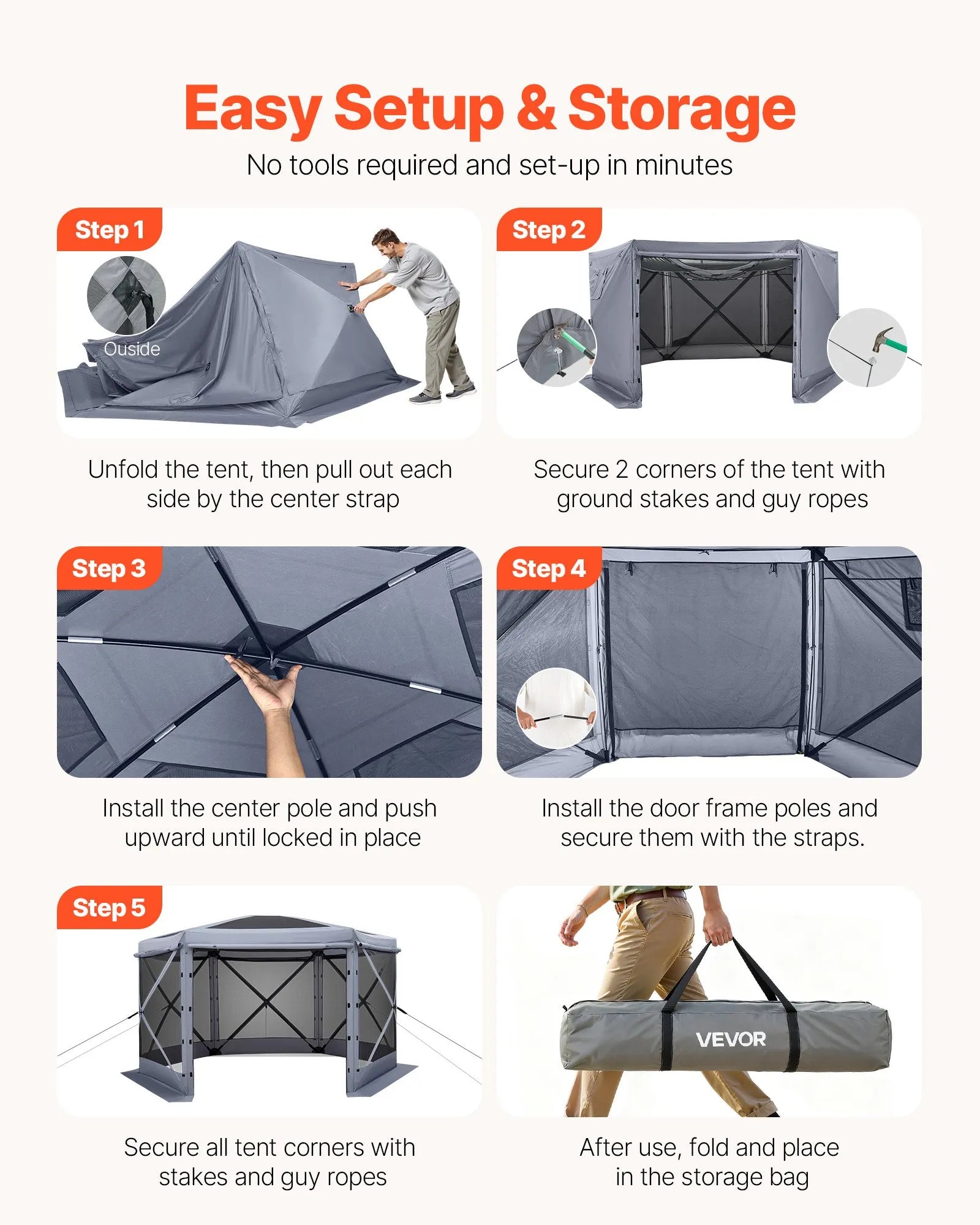 Easy Setup & Storage

No tools required and set-up in minutes

Step 1

Ouside

Unfold the tent, then pull out each side by the center strap

Step 2

Secure 2 corners of the tent with ground stakes and guy ropes

Step 3

Install the center pole and push upward until locked in place

Step 4

Install the door frame poles and secure them with the straps.

Step 5

Secure all tent corners with stakes and guy ropes

VEVOR

After use, fold and place in the storage bag