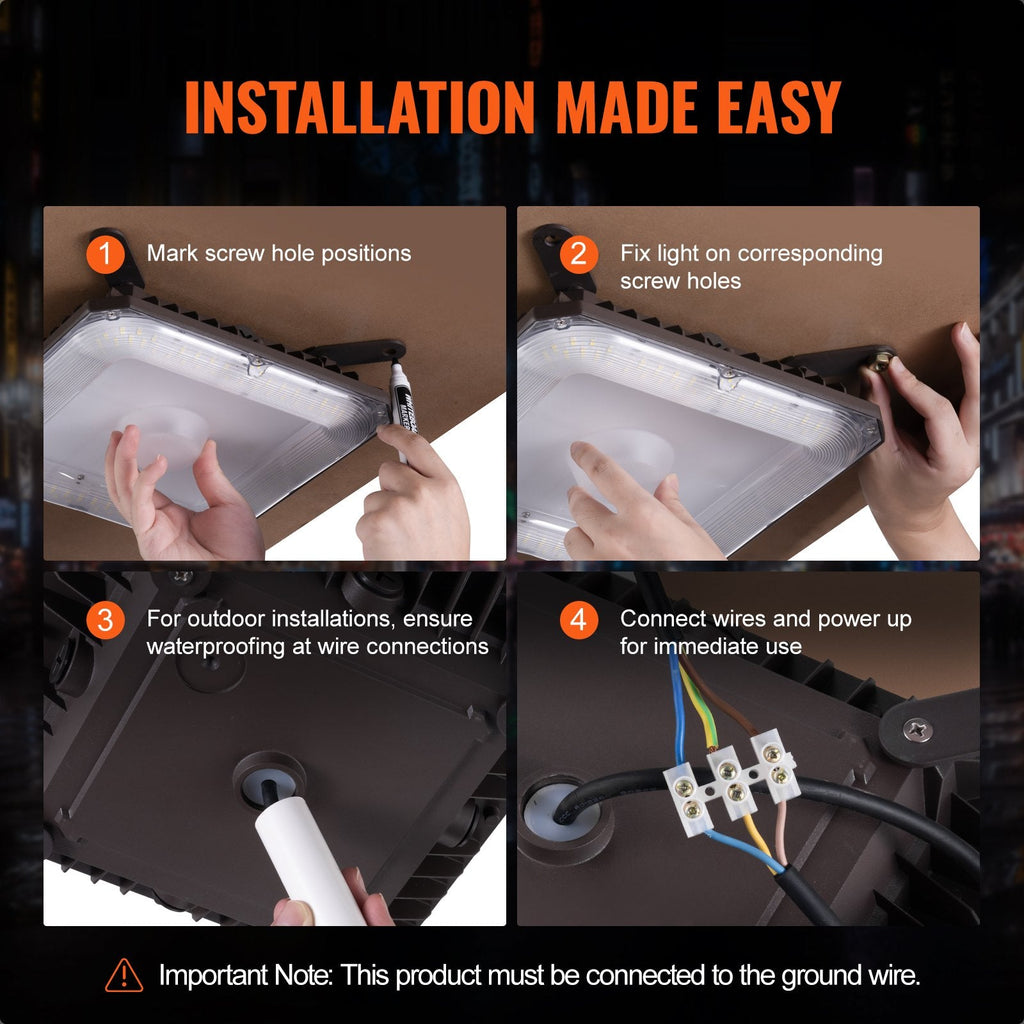 INSTALLATION MADE EASY

1 Mark screw hole positions

2 Fix light on corresponding screw holes

3 For outdoor installations, ensure waterproofing at wire connections

4 Connect wires and power up for immediate use

Important Note: This product must be connected to the ground wire.