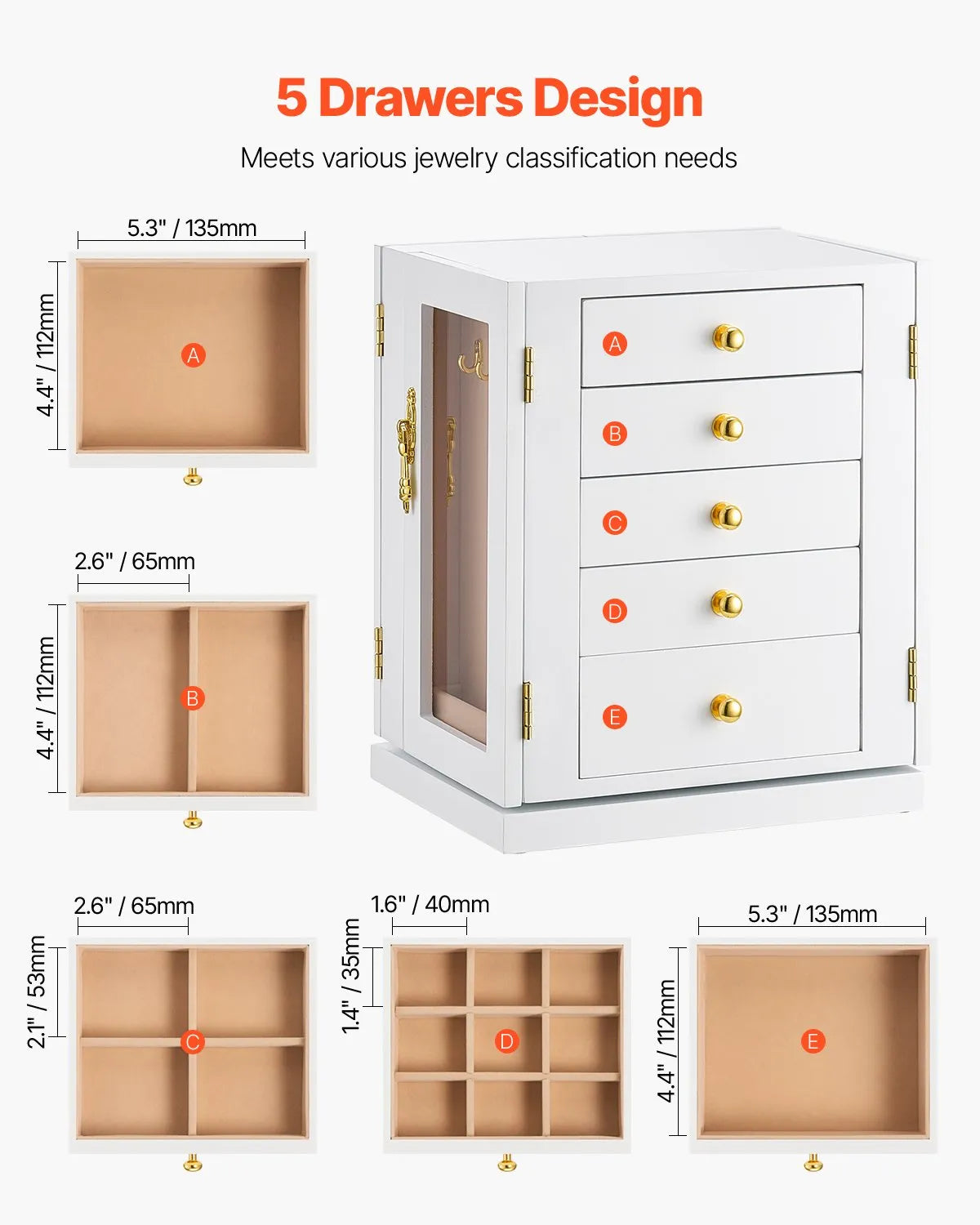 5 Drawers Design

Meets various jewelry classification needs

5.3" / 135mm

4.4" / 112mm

A

A

B

C

D

E

2.6" / 65mm

4.4" / 112mm

B

2.6" / 65mm

2.1" / 53mm

C

1.6" / 40mm

1.4" / 35mm

D

5.3" / 135mm

4.4" / 112mm

E