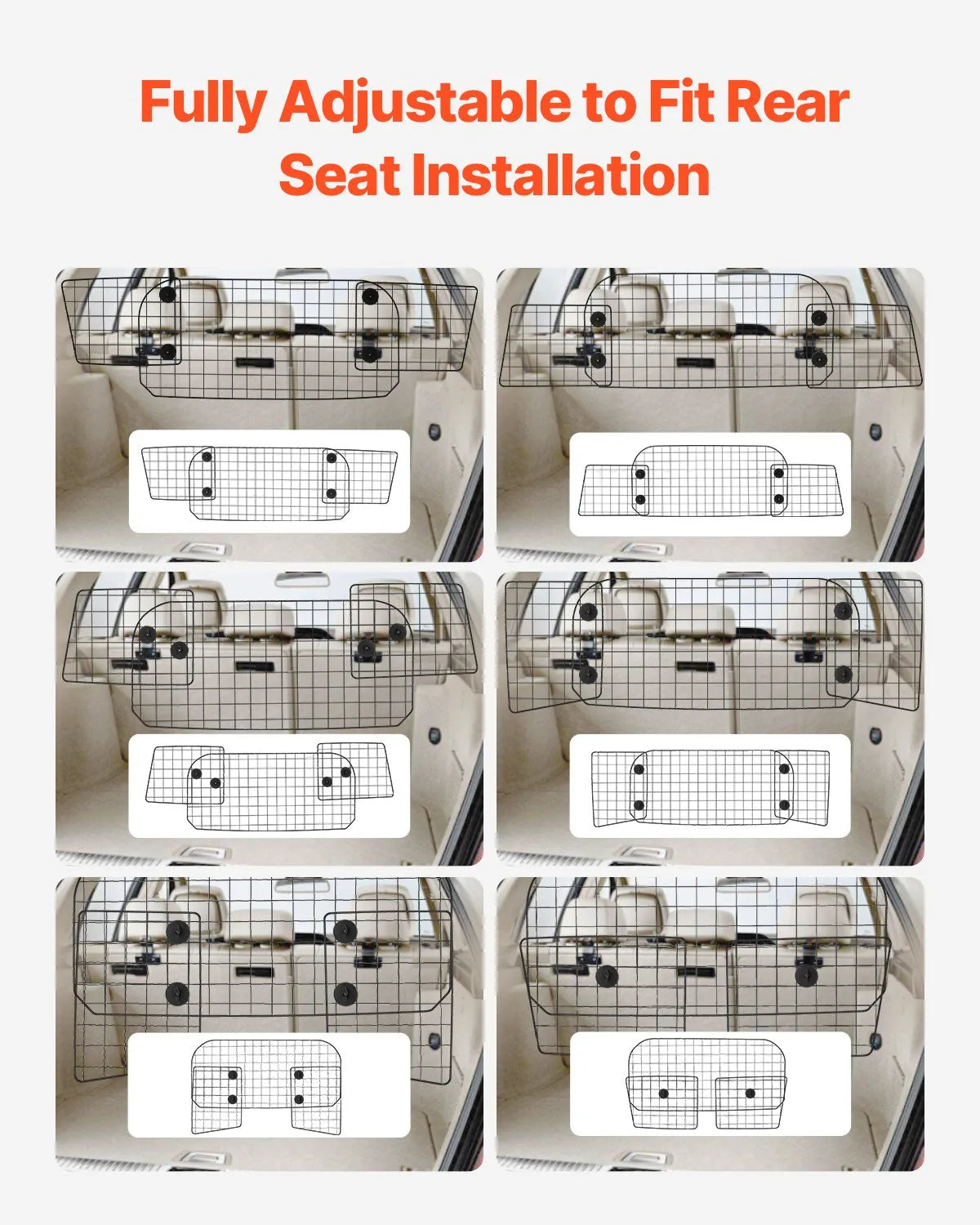 Fully Adjustable to Fit Rear Seat Installation