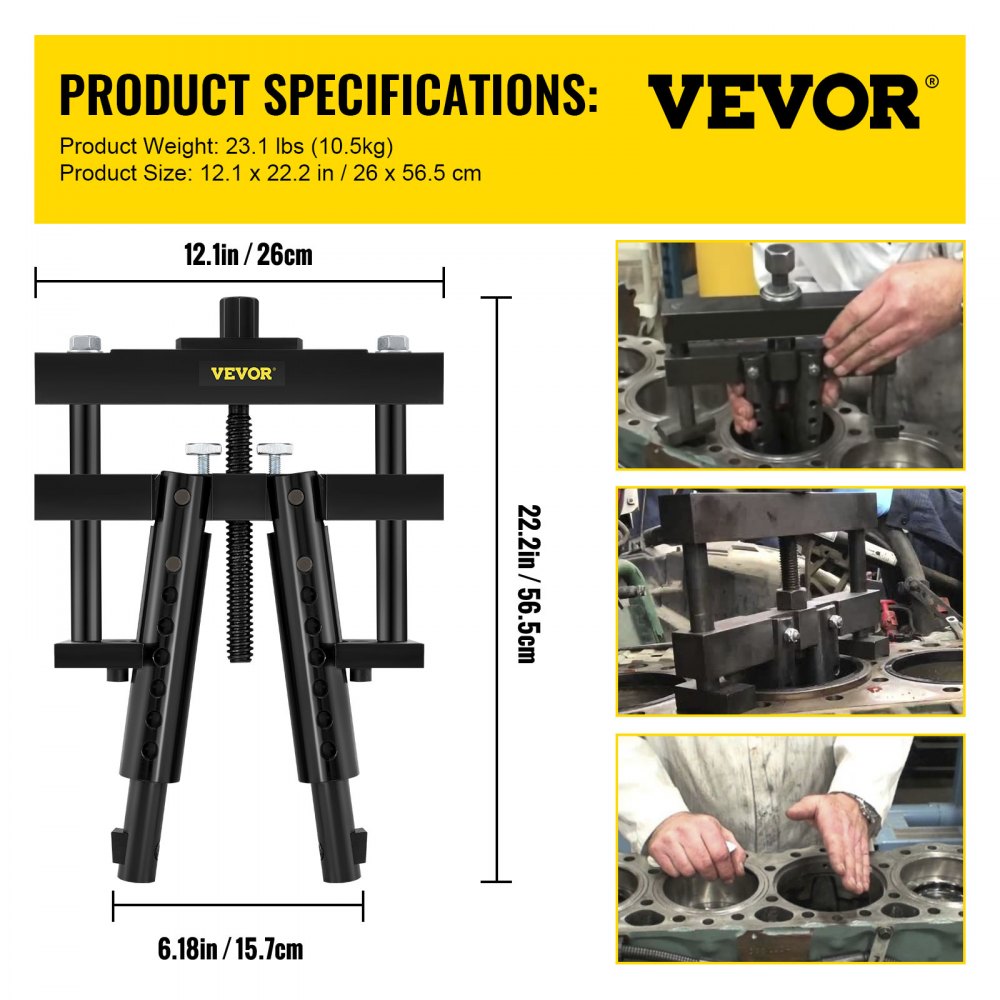 PRODUCT SPECIFICATIONS:

VEVOR®

Product Weight: 23.1 lbs (10.5kg)
Product Size: 12.1 x 22.2 in / 26 x 56.5 cm

12.1in / 26cm

VEVOR

22.2in / 56.5cm

6.18in / 15.7cm