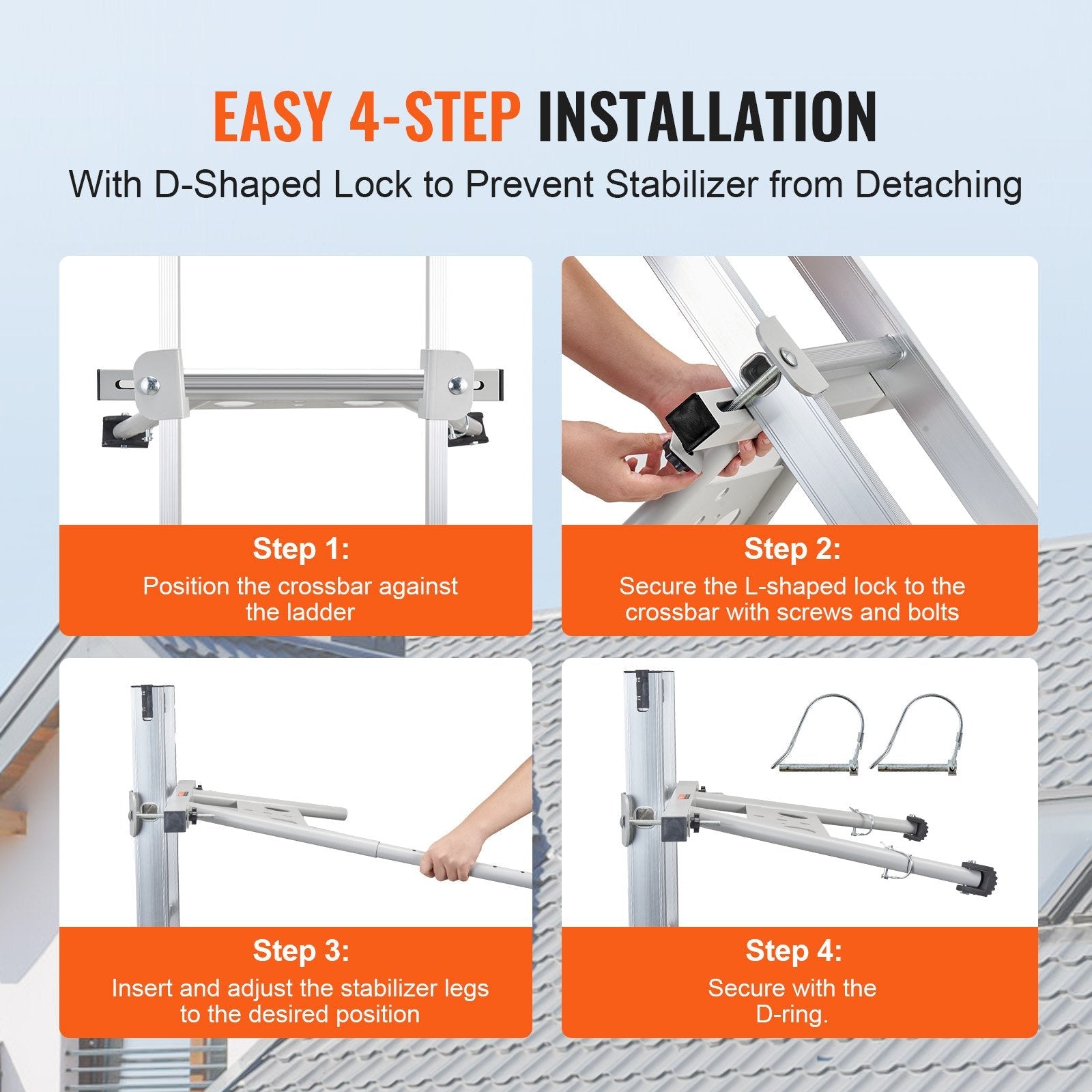 EASY 4-STEP INSTALLATION

With D-Shaped Lock to Prevent Stabilizer from Detaching

Step 1:
Position the crossbar against the ladder

Step 2:
Secure the L-shaped lock to the crossbar with screws and bolts

Step 3:
Insert and adjust the stabilizer legs to the desired position

Step 4:
Secure with the D-ring.