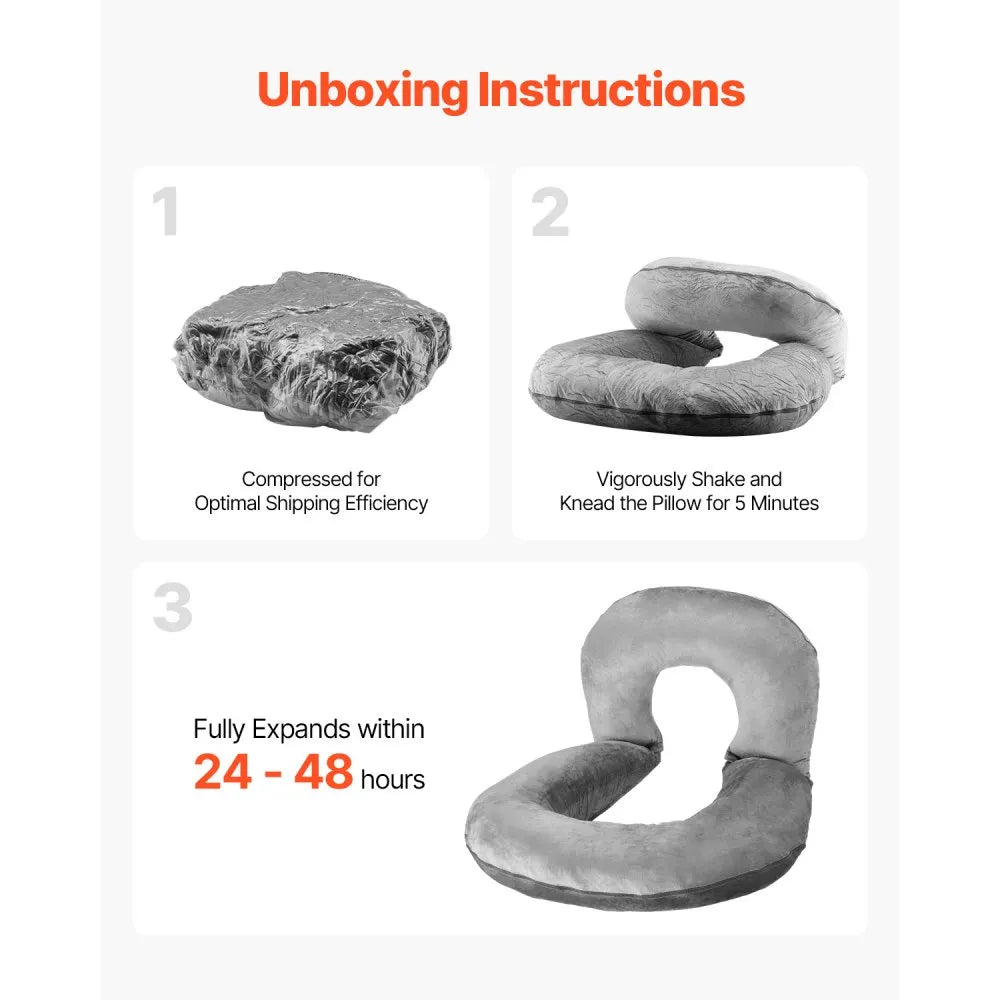 Unboxing Instructions

1

Compressed for Optimal Shipping Efficiency

2

Vigorously Shake and Knead the Pillow for 5 Minutes

3

Fully Expands within 24 - 48 hours