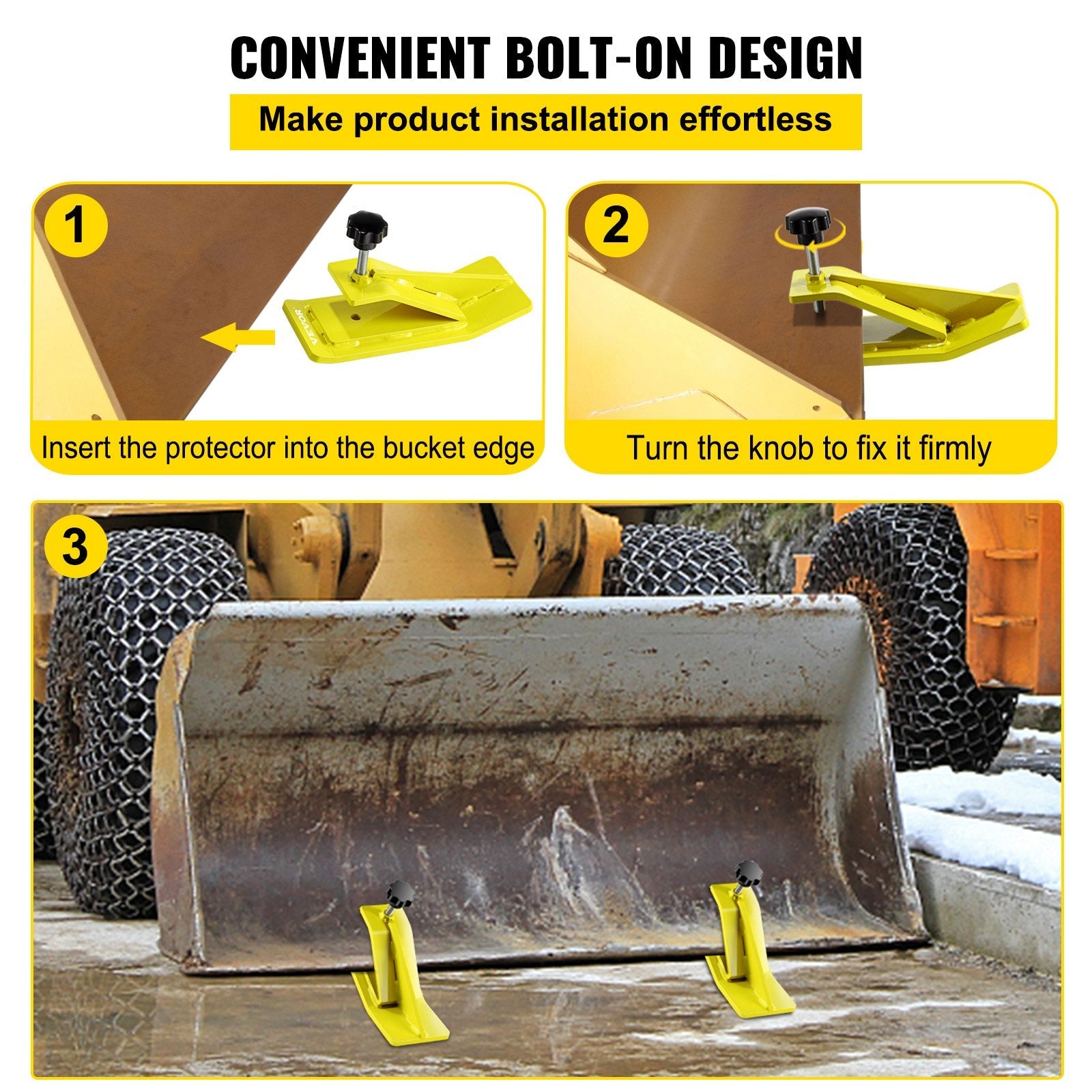 CONVENIENT BOLT-ON DESIGN

Make product installation effortless

1

VEVOR

Insert the protector into the bucket edge

2

Turn the knob to fix it firmly

3