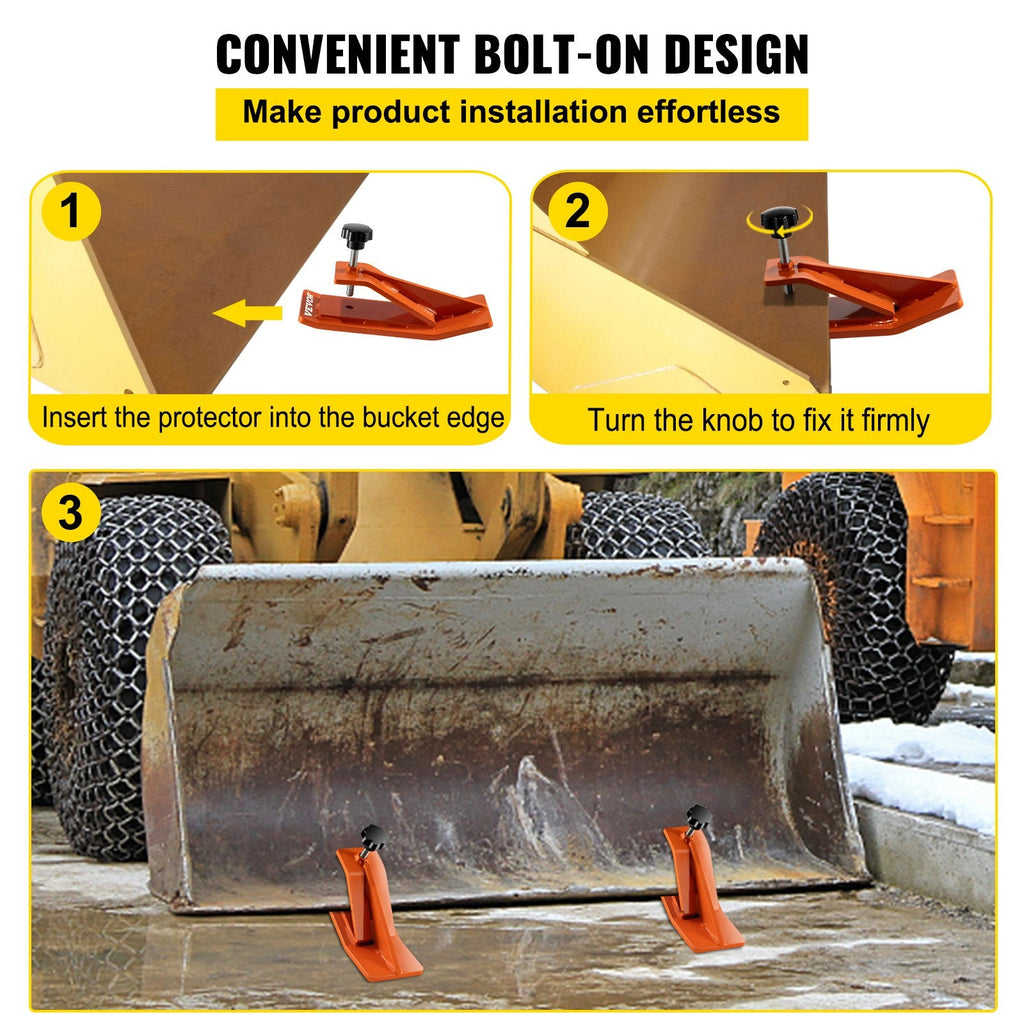 CONVENIENT BOLT-ON DESIGN

Make product installation effortless

1

VEVOR

Insert the protector into the bucket edge

2

Turn the knob to fix it firmly

3